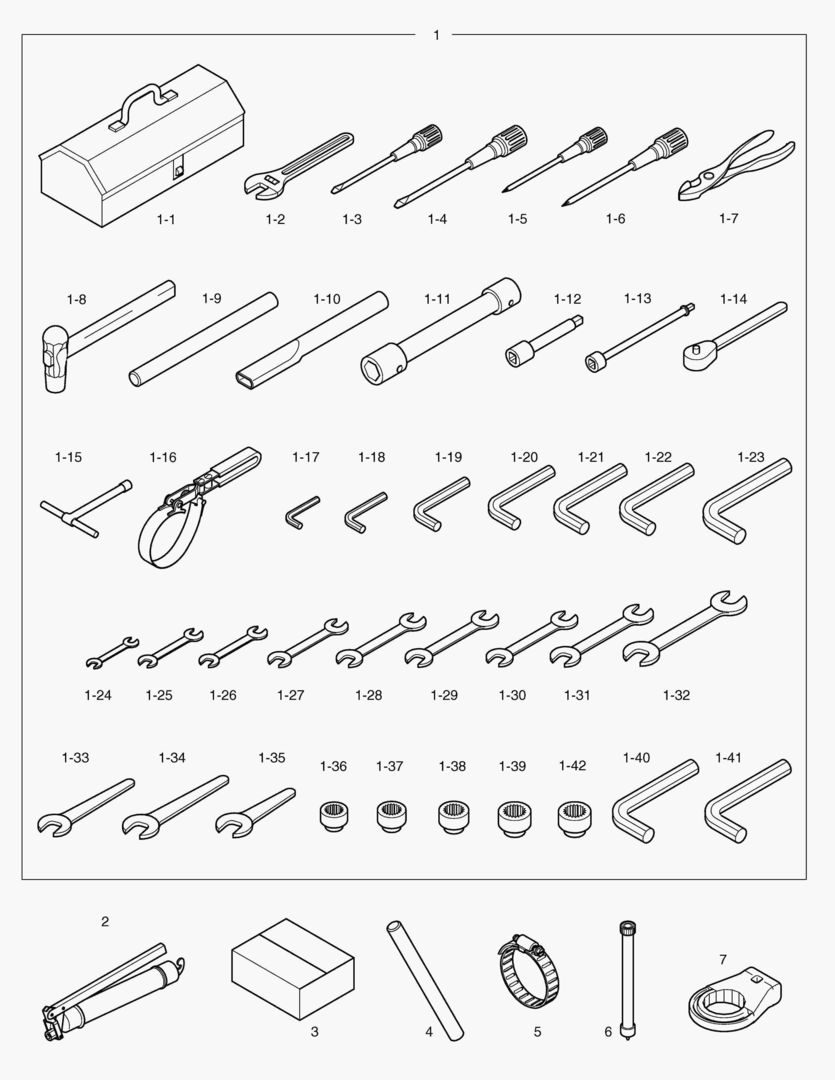 1

1-1 1-2 1-3 1-4 1-5 1-6 1-7

1-8 1-9 1-10 1-11 1-12 1-13 1-14

1-15 1-16 1-17 1-18 1-19 1-20 1-21 1-22 1-23

1-24 1-25 1-26 1-27 1-28 1-29 1-30 1-31 1-32

1-33 1-34 1-35 1-36 1-37 1-38 1-39 1-42 1-40 1-41

2 3 4 5 6 7