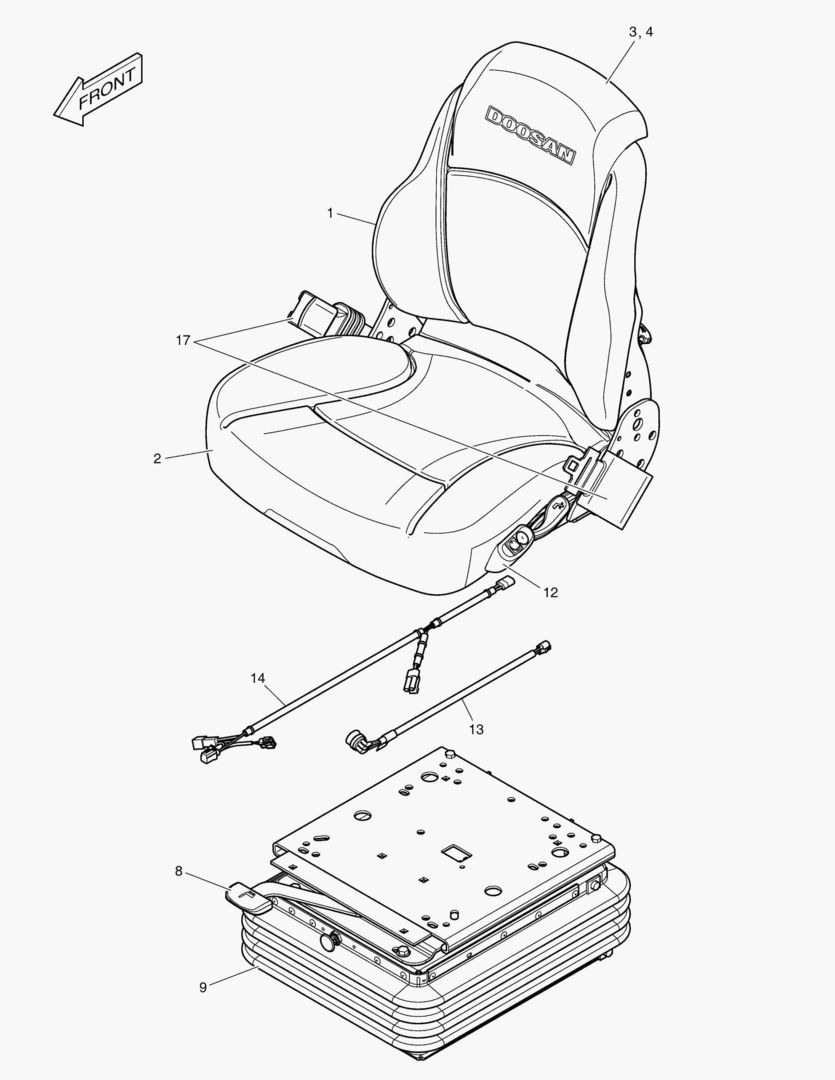 FRONT

3, 4

DOOSAN

1

17

2

12

14

13

8

9