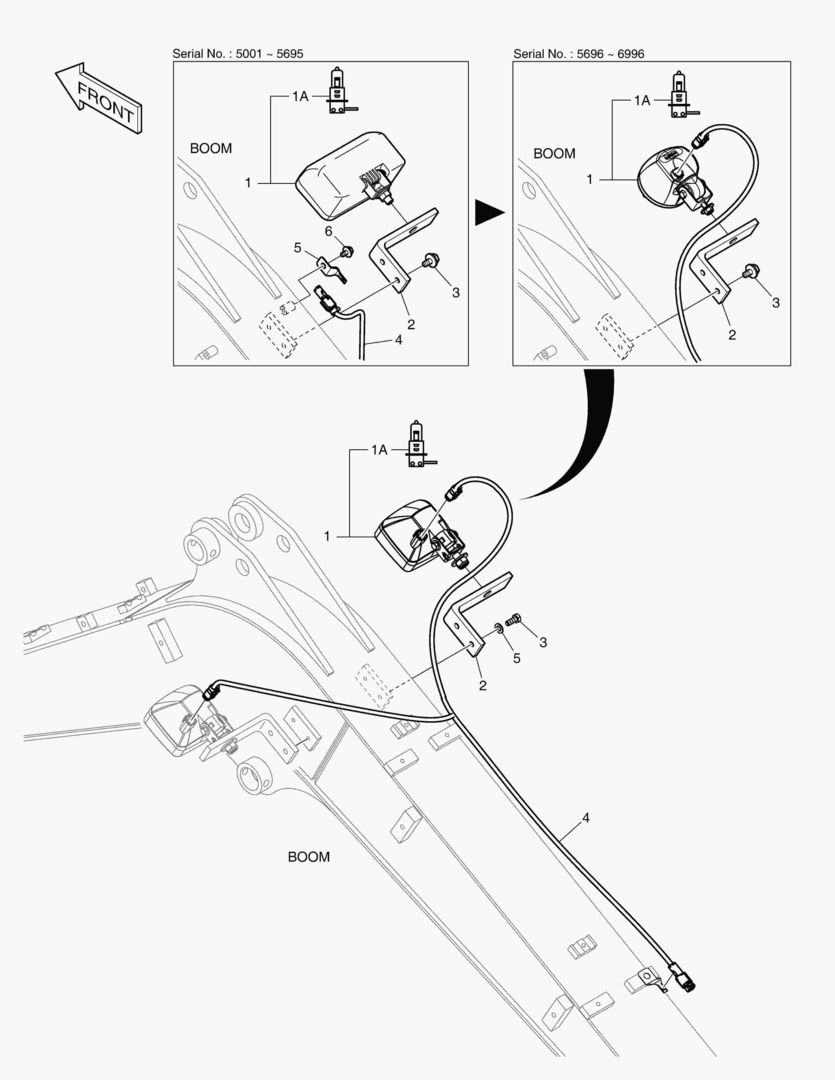 FRONT

Serial No. : 5001 ~ 5695

1A
BOOM
1
6
5
3
2
4

Serial No. : 5696 ~ 6996

1A
BOOM
1
3
2

1A
1
3
5
2
4
BOOM