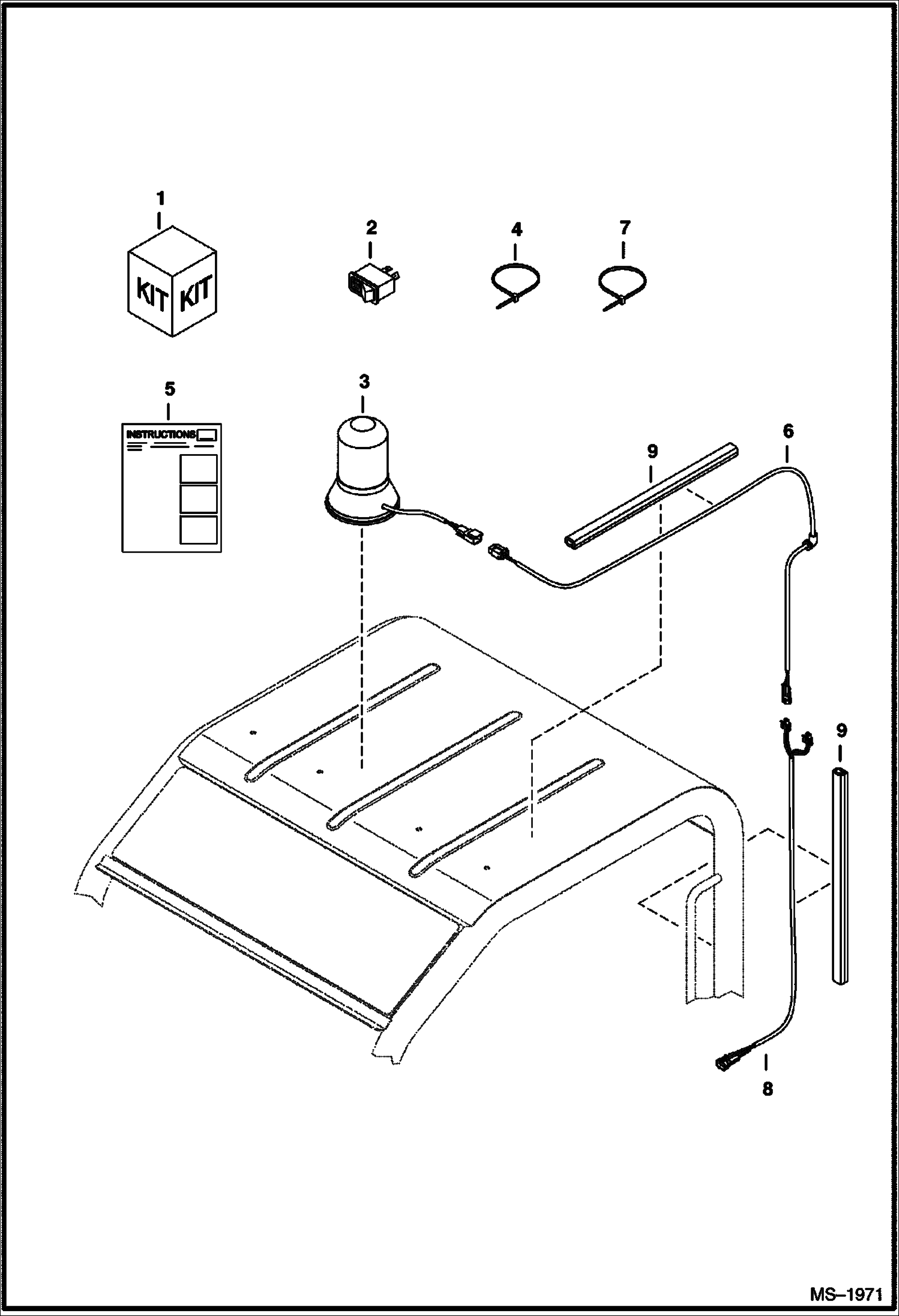 1

KIT KIT

2

4

7

5

INSTRUCTIONS

3

9

6

9

8

MS–1971