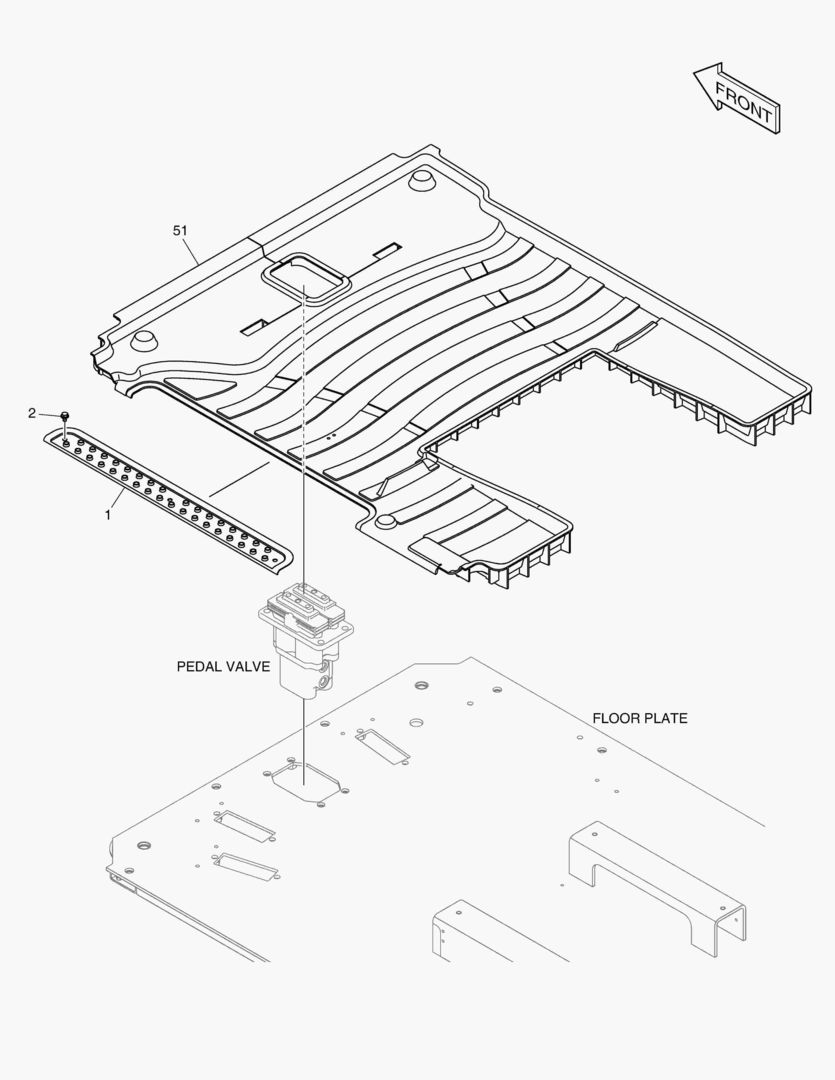 FRONT

51

2

1

PEDAL VALVE

FLOOR PLATE