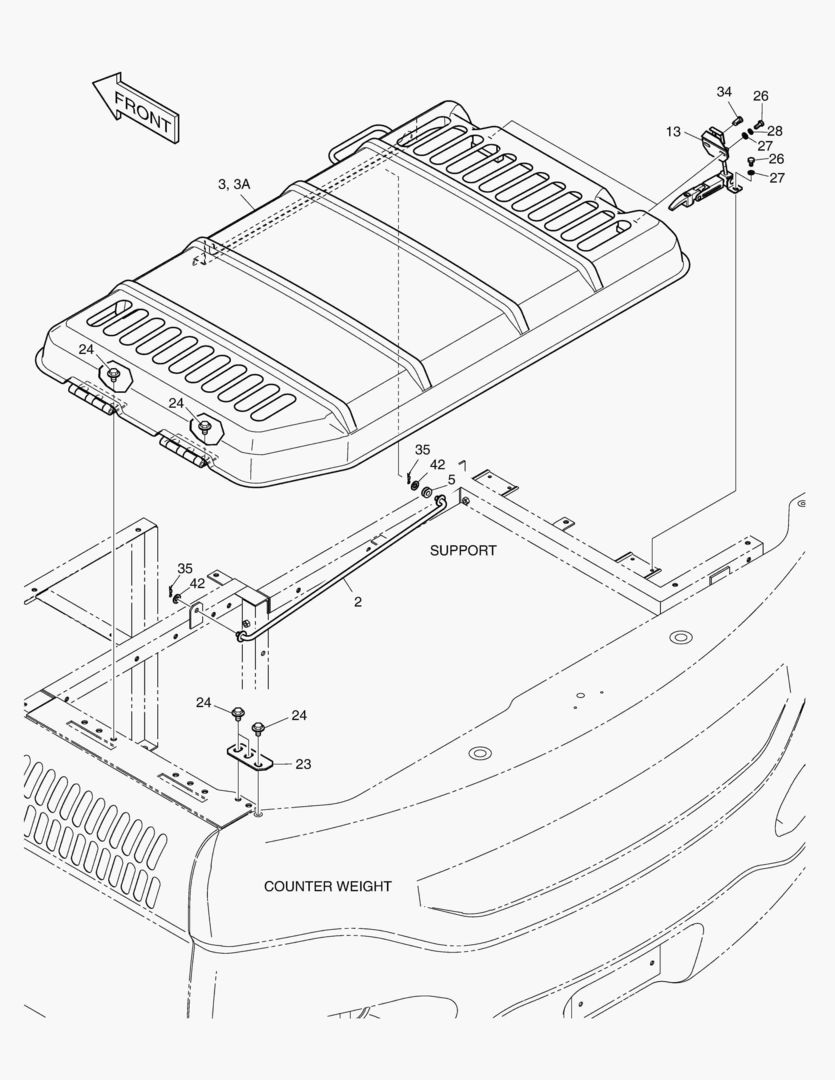 FRONT

34
26
13
28
27
26
27

3, 3A

24
24

35
42
5

SUPPORT

35
42

2

24
24
23

COUNTER WEIGHT