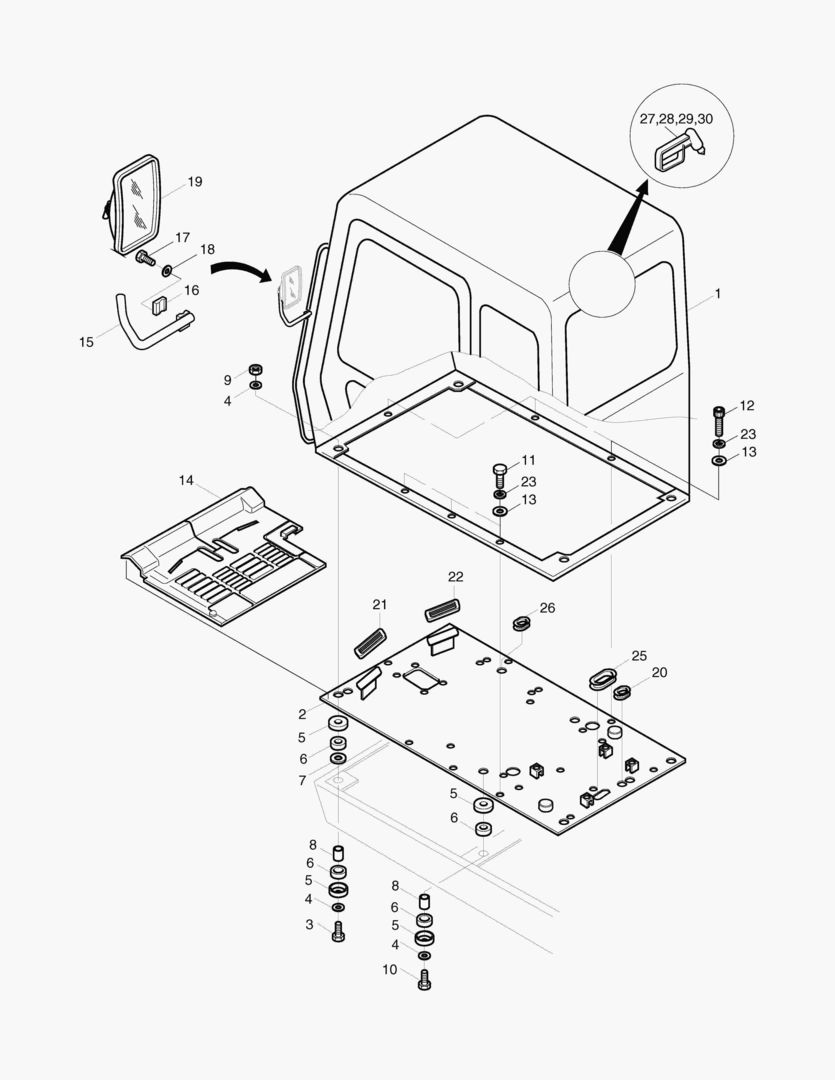 27,28,29,30
19
17
18
16
15
1
9
4
12
23
13
11
23
13
14
22
21
26
25
20
2
5
6
7
5
6
8
6
5
4
3
8
6
5
4
10