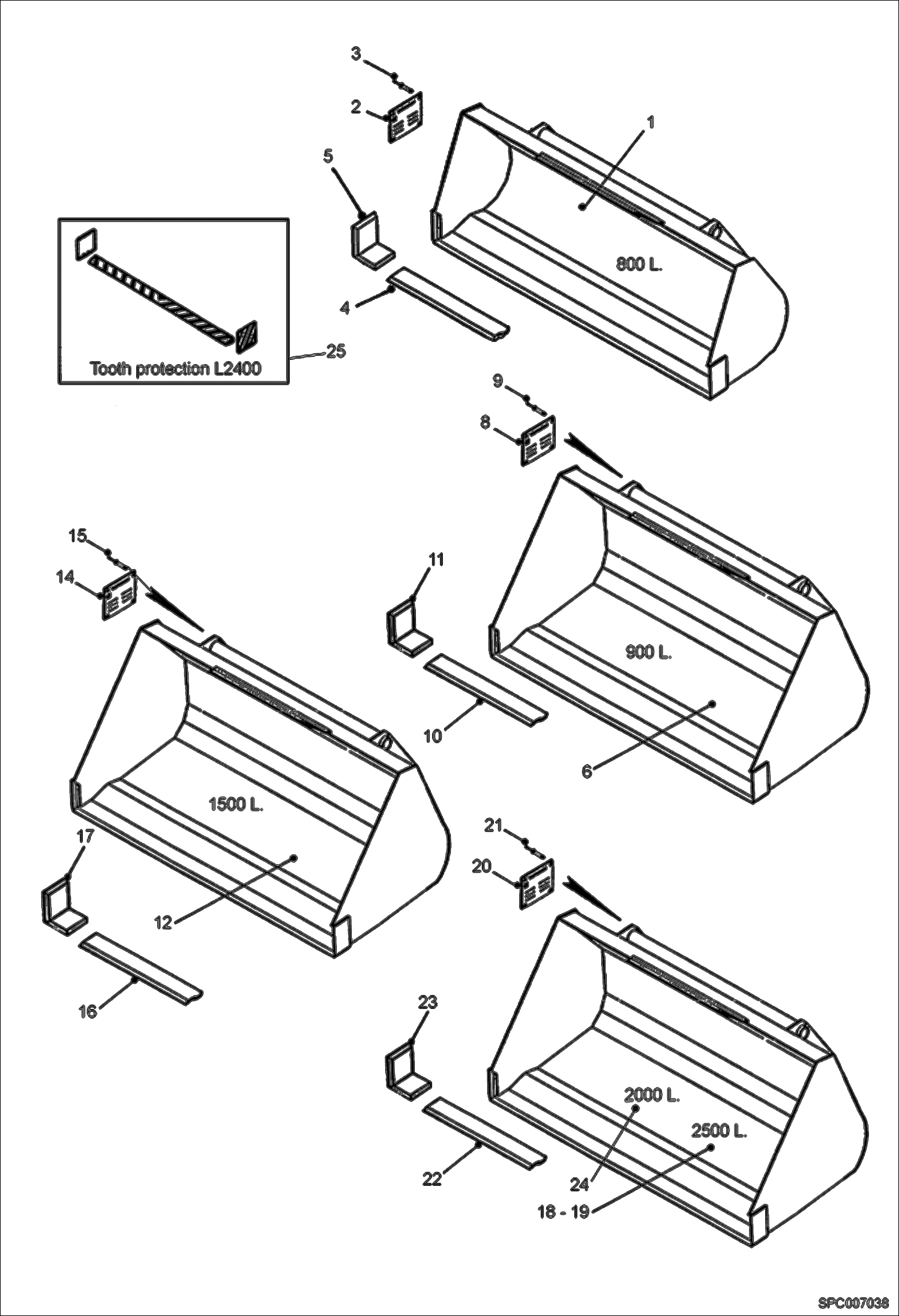 3
2
1
5
800 L.
4
Tooth protection L2400
25
9
8
15
14
11
900 L.
10
6
1500 L.
17
12
16
21
20
23
2000 L.
2500 L.
22
24
18 - 19
SPC007038