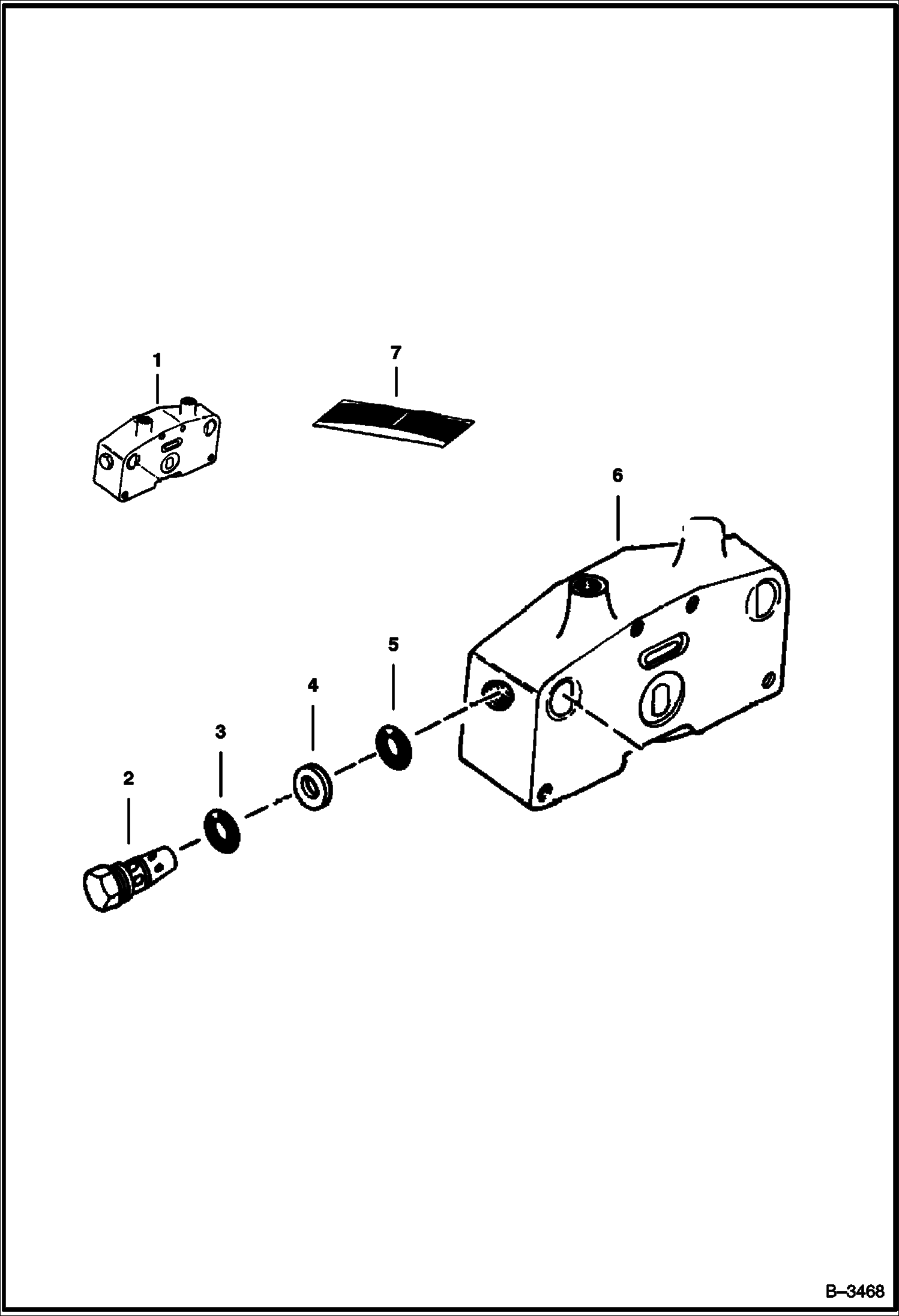 1

7

6

5

4

3

2

B–3468