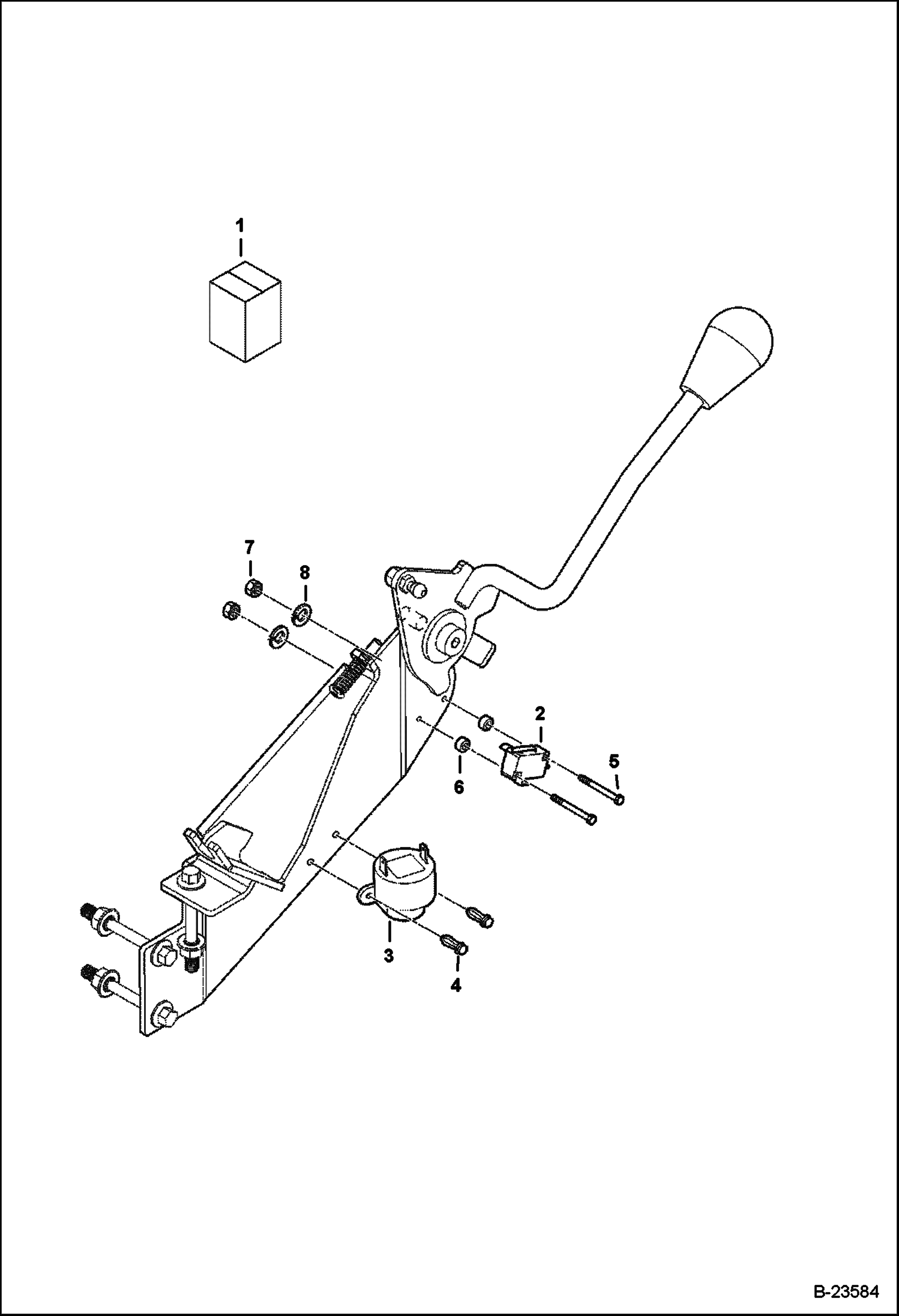 1

7

8

2

5

6

3

4

B-23584