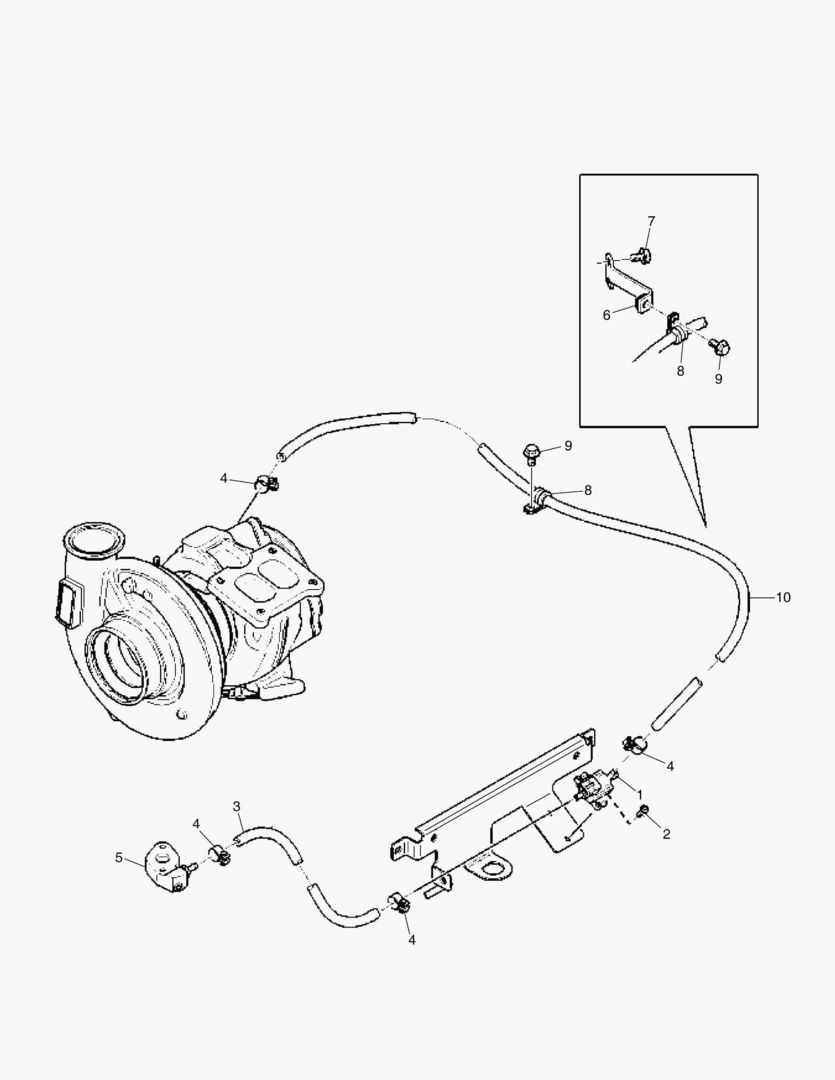 7
6
8
9
9
8
4
10
4
1
2
3
4
5
4