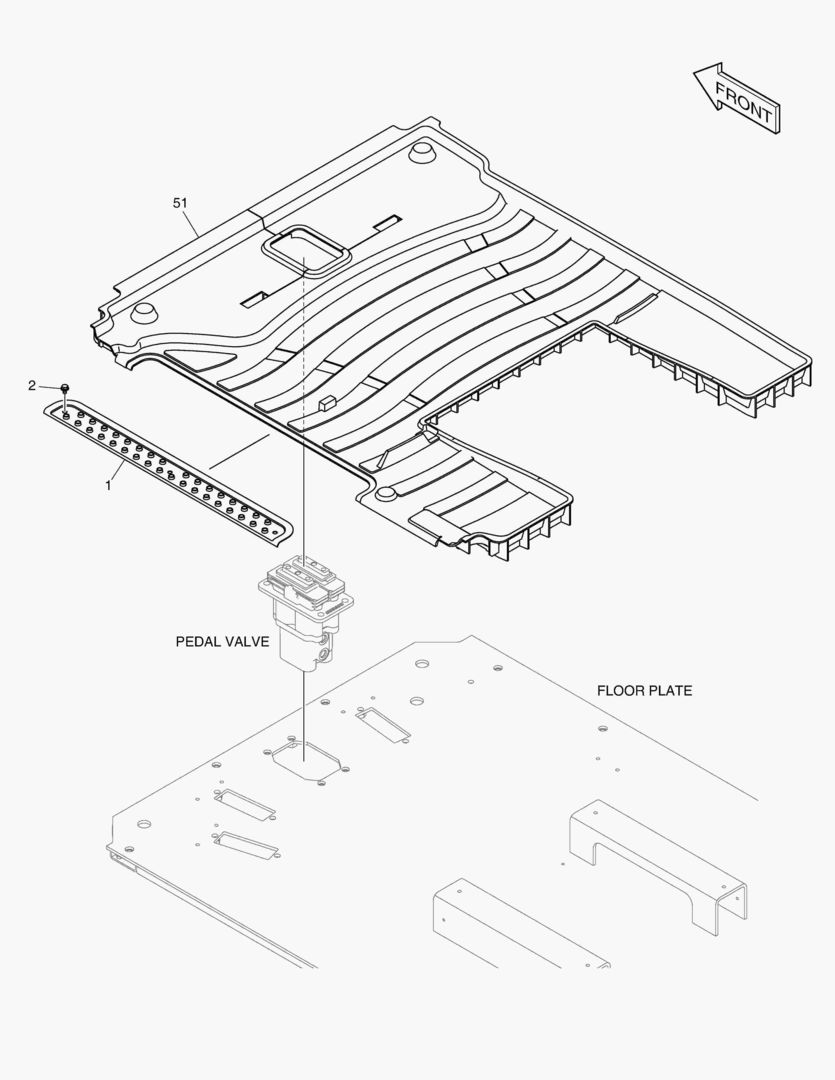 FRONT

51

2

1

PEDAL VALVE

FLOOR PLATE