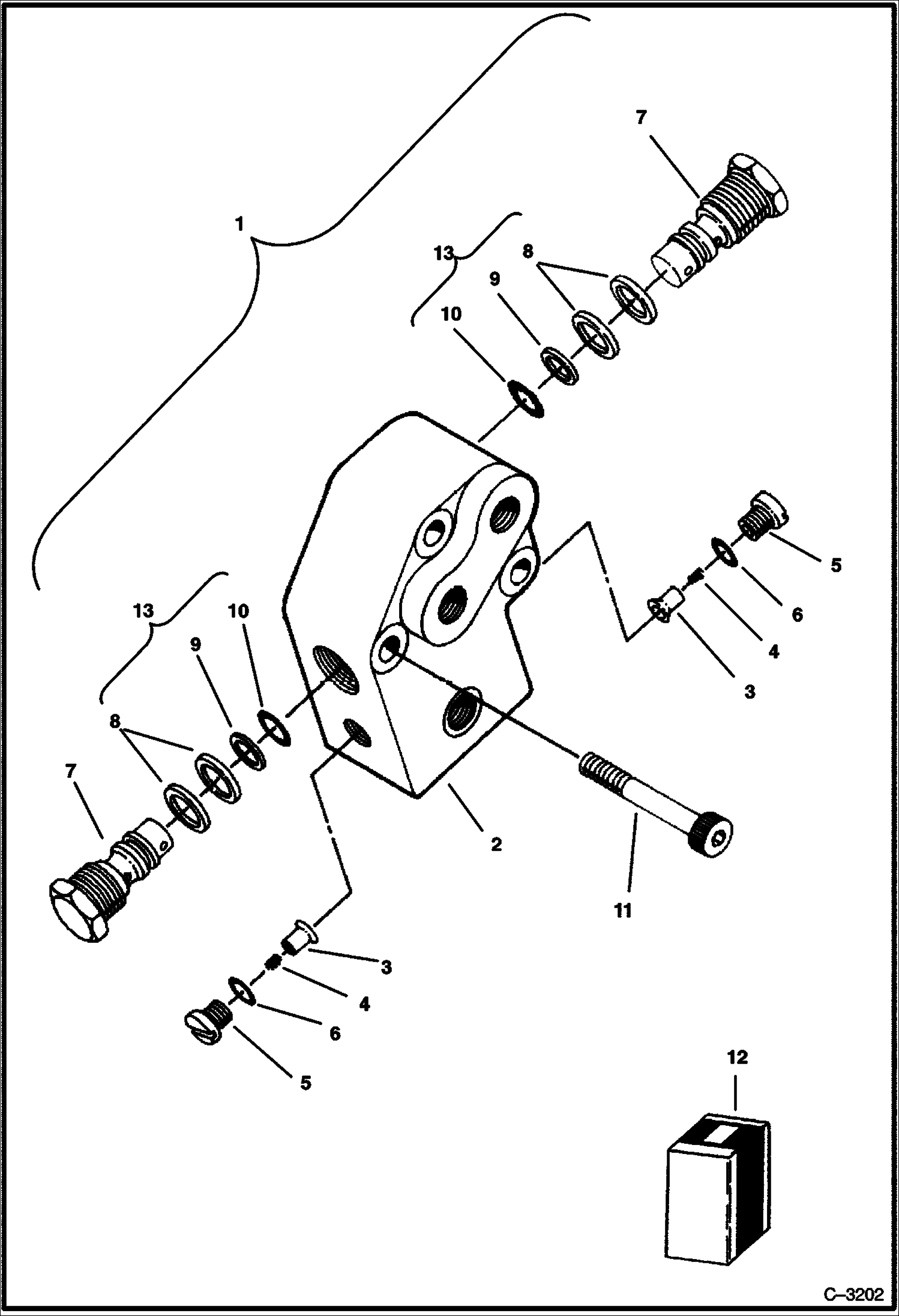 7
1
13
8
9
10
5
6
4
3
13
10
9
8
7
2
11
3
4
6
5
12
C–3202