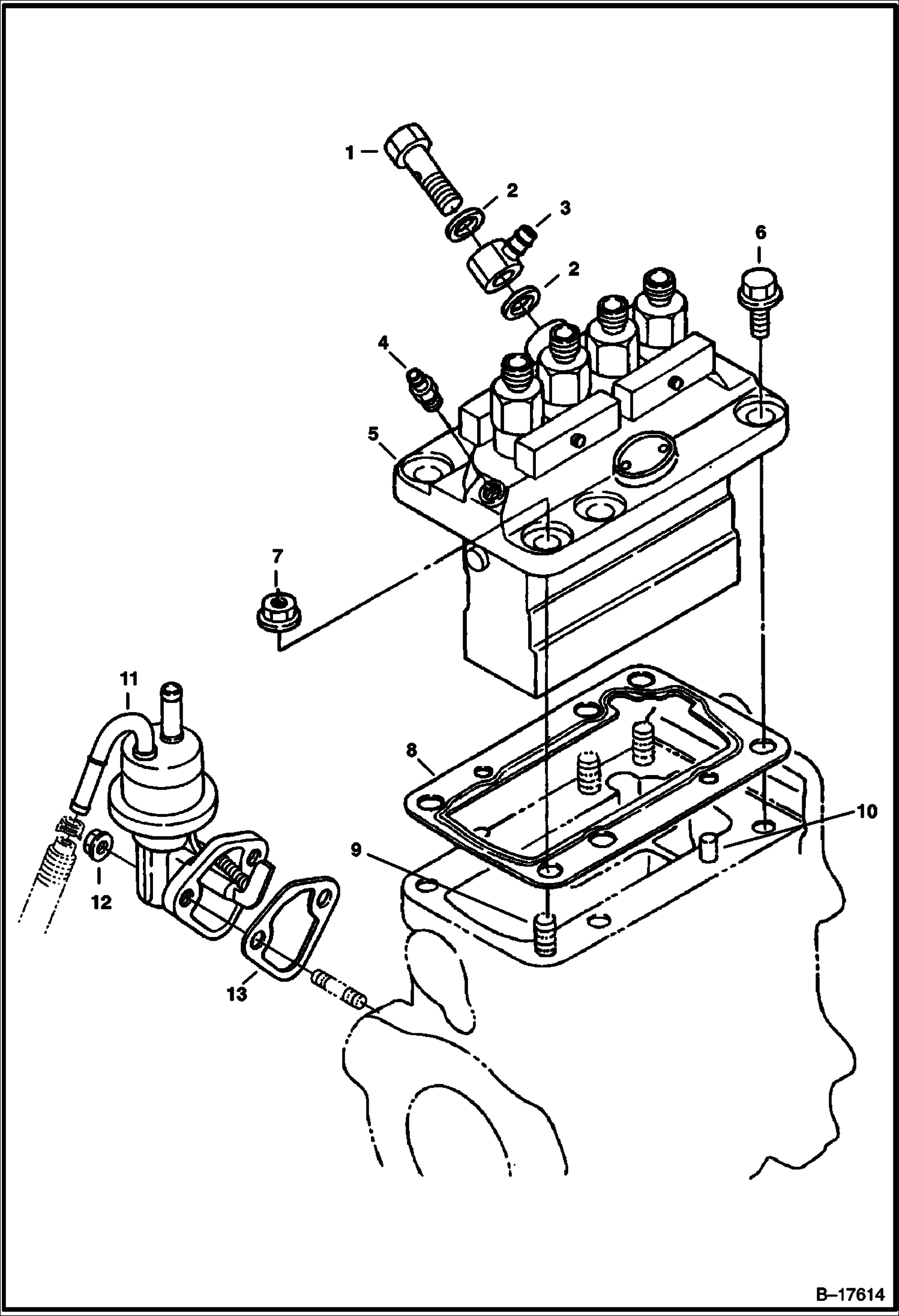 1
2
3
2
6
4
5
7
11
8
10
9
12
13
B–17614