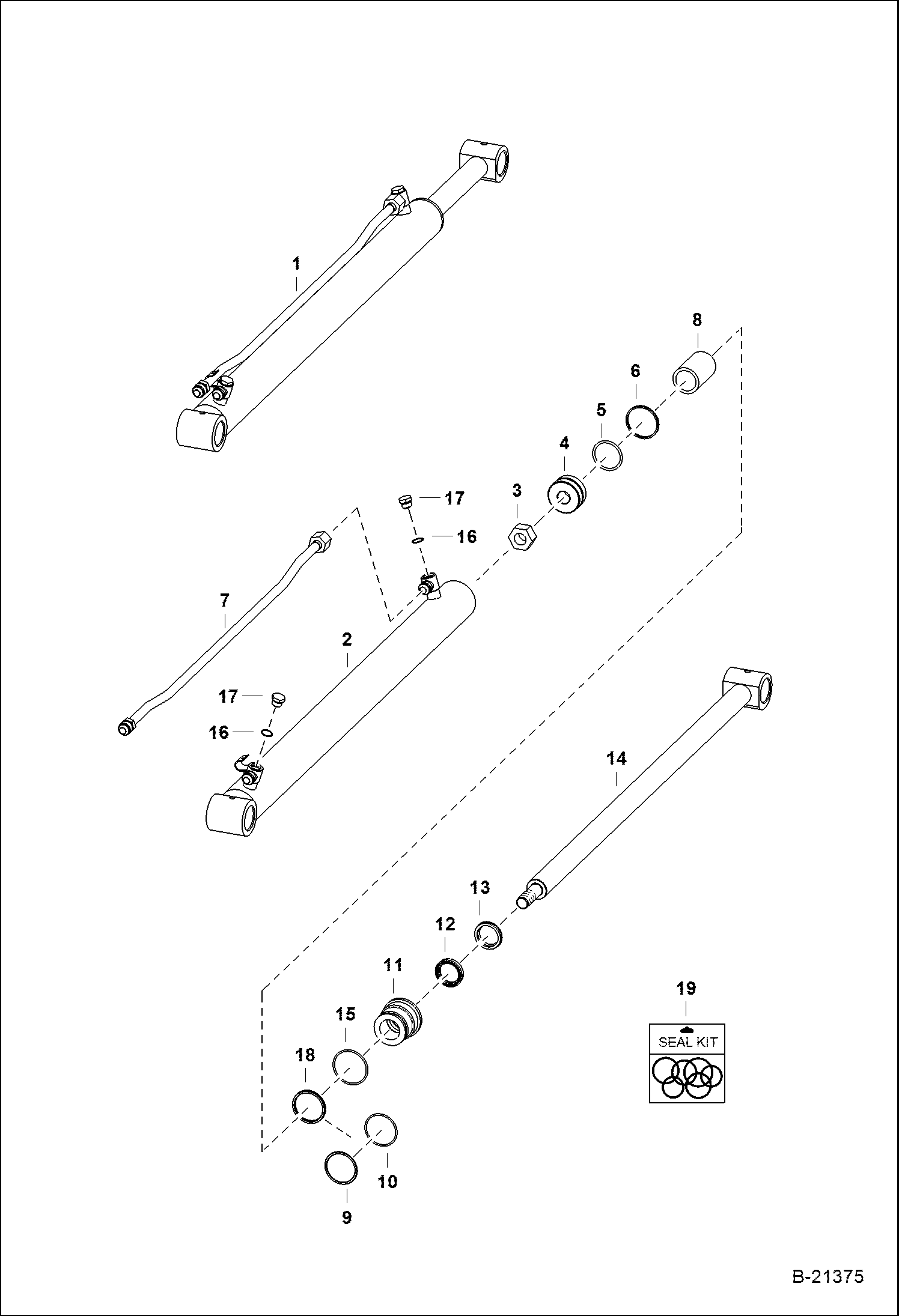 1

8

6

5

4

3

17

16

7

2

17

16

14

13

12

11

15

18

10

9

19

SEAL KIT

B-21375