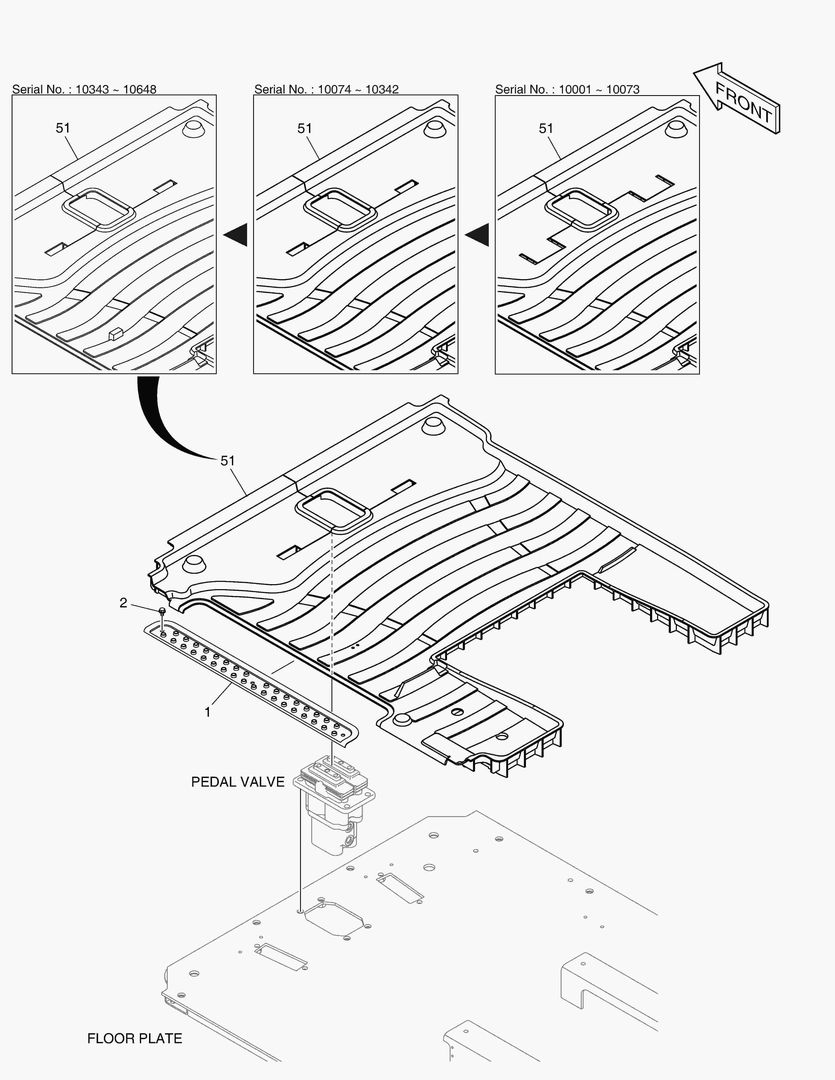 Serial No. : 10343 ~ 10648

51

Serial No. : 10074 ~ 10342

51

Serial No. : 10001 ~ 10073

51

FRONT

51

2

1

PEDAL VALVE

FLOOR PLATE