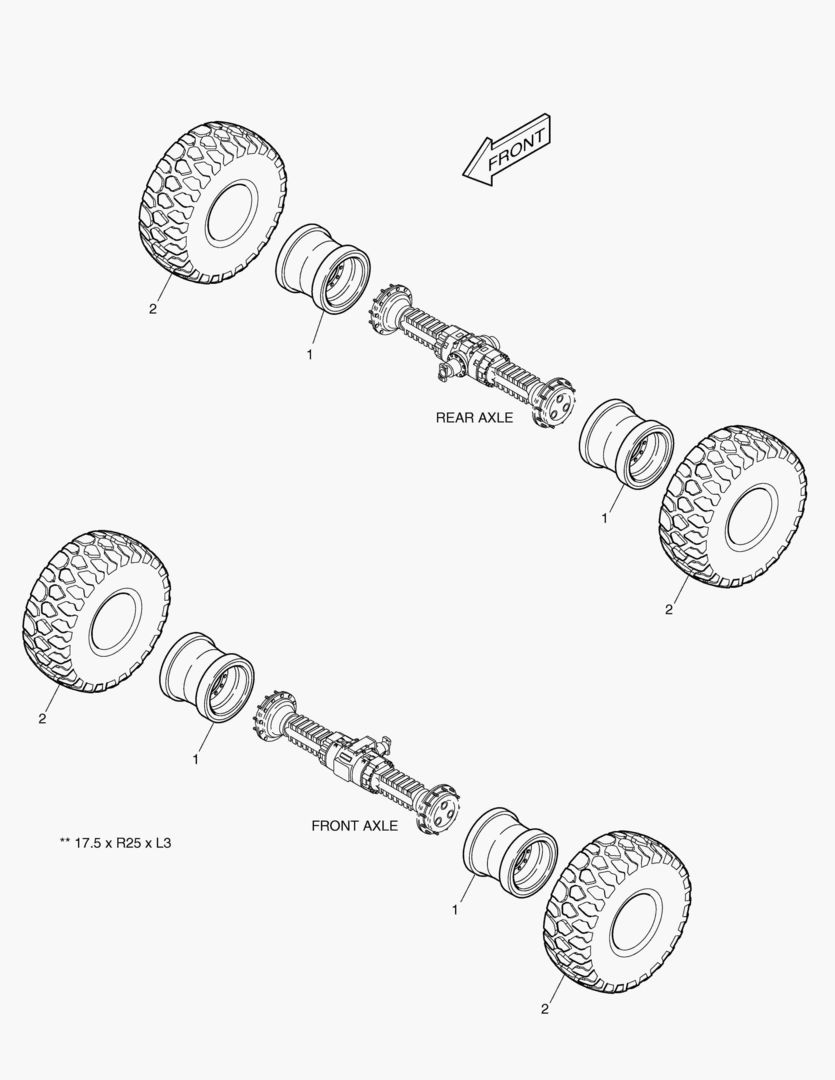 FRONT

2

1

REAR AXLE

1

2

2

1

FRONT AXLE

** 17.5 x R25 x L3

1

2