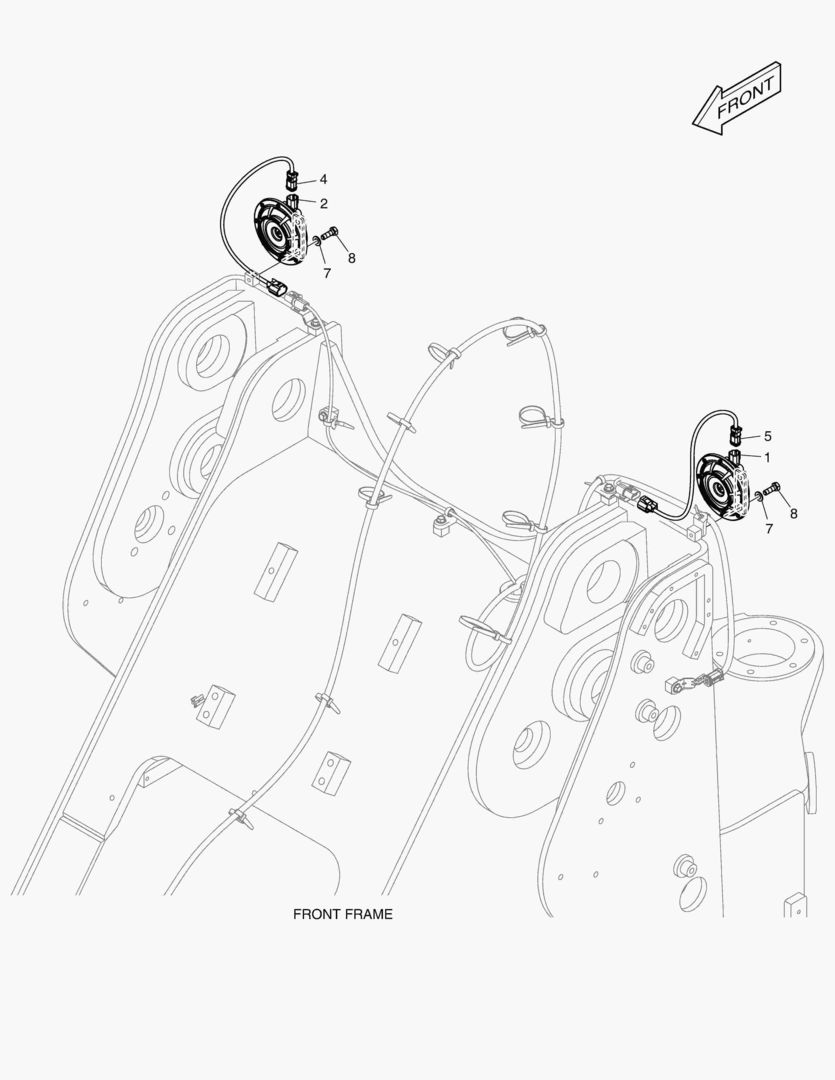 FRONT

4
2
7
8

5
1
7
8

FRONT FRAME