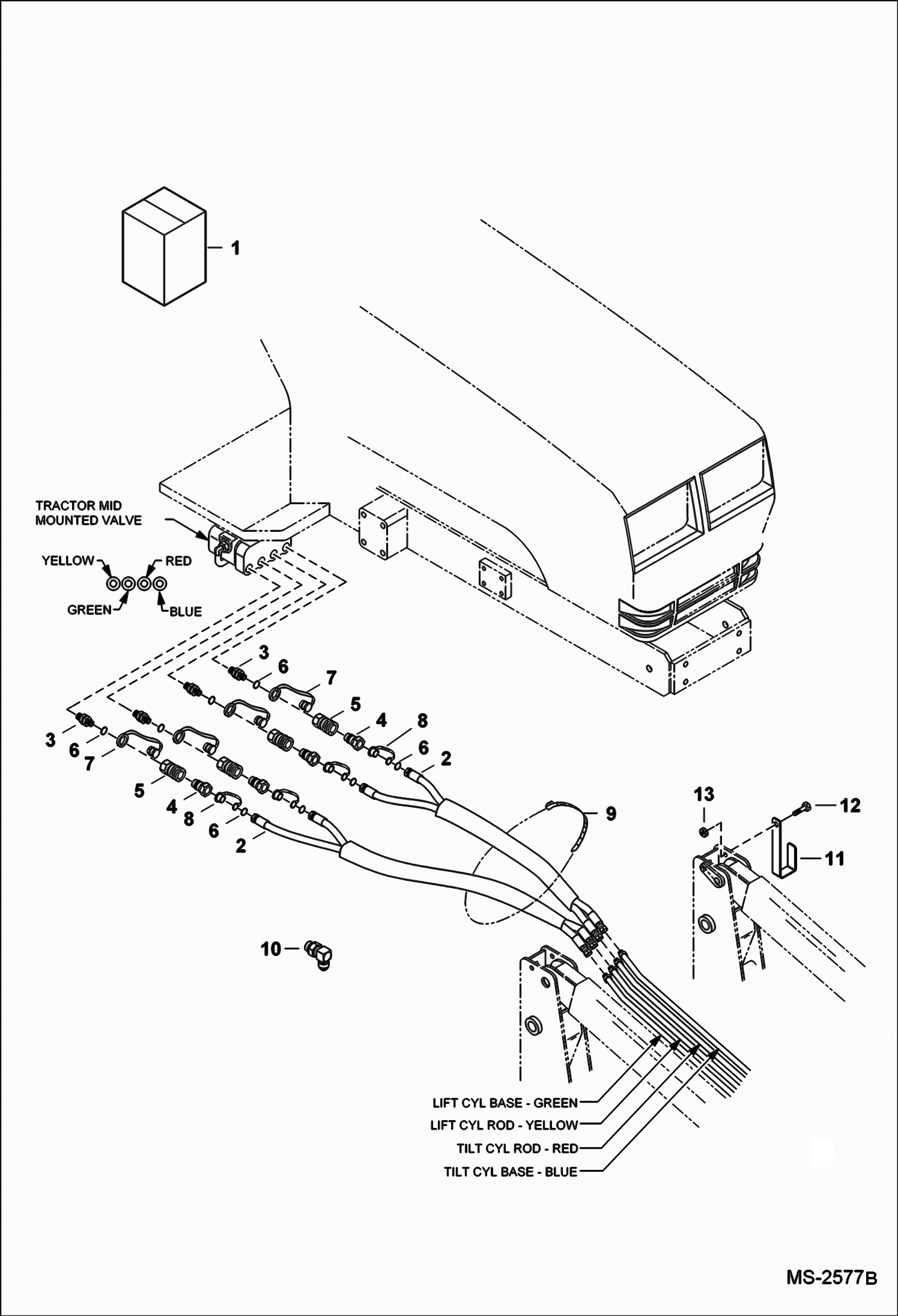 1

TRACTOR MID MOUNTED VALVE

YELLOW
RED
GREEN
BLUE

3
6
7
5
4
8
6
2

3
6
7
5
4
8
6
2

9

13
12
11

10

LIFT CYL BASE - GREEN
LIFT CYL ROD - YELLOW
TILT CYL ROD - RED
TILT CYL BASE - BLUE

MS-2577B