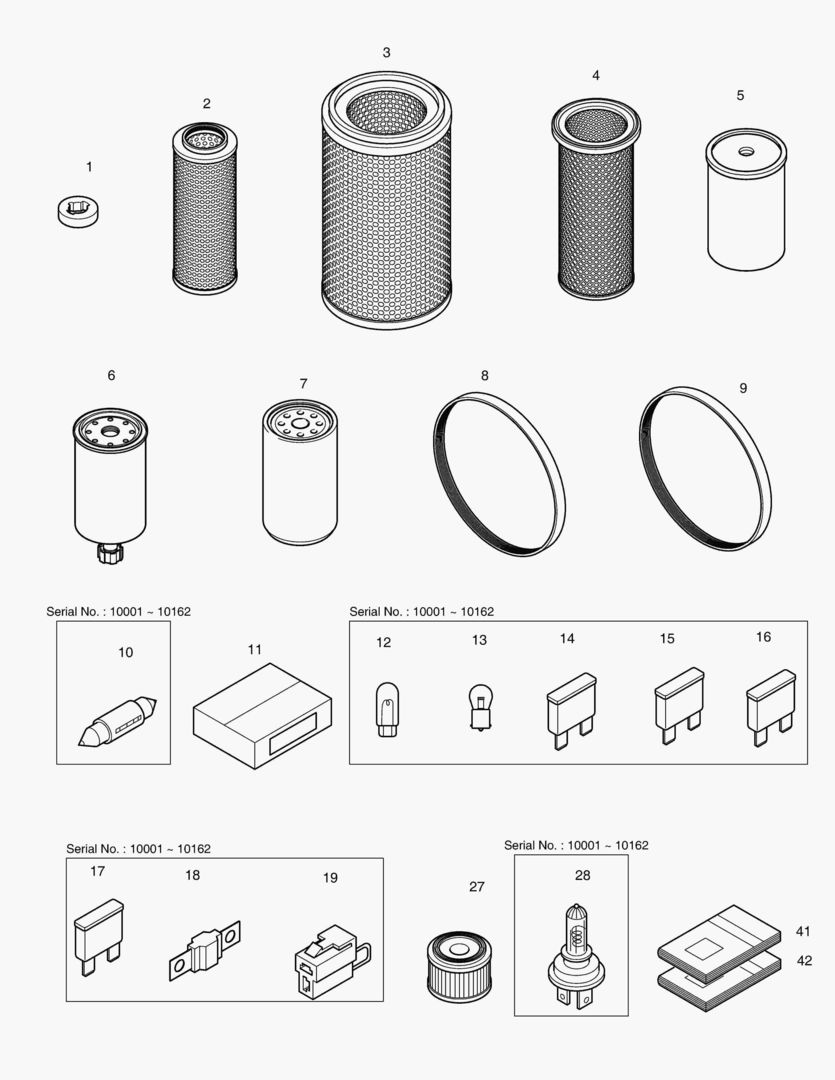 3

4

2

5

1

6

7

8

9

Serial No. : 10001 ~ 10162

10

11

Serial No. : 10001 ~ 10162

12

13

14

15

16

Serial No. : 10001 ~ 10162

17

18

19

27

Serial No. : 10001 ~ 10162

28

41

42