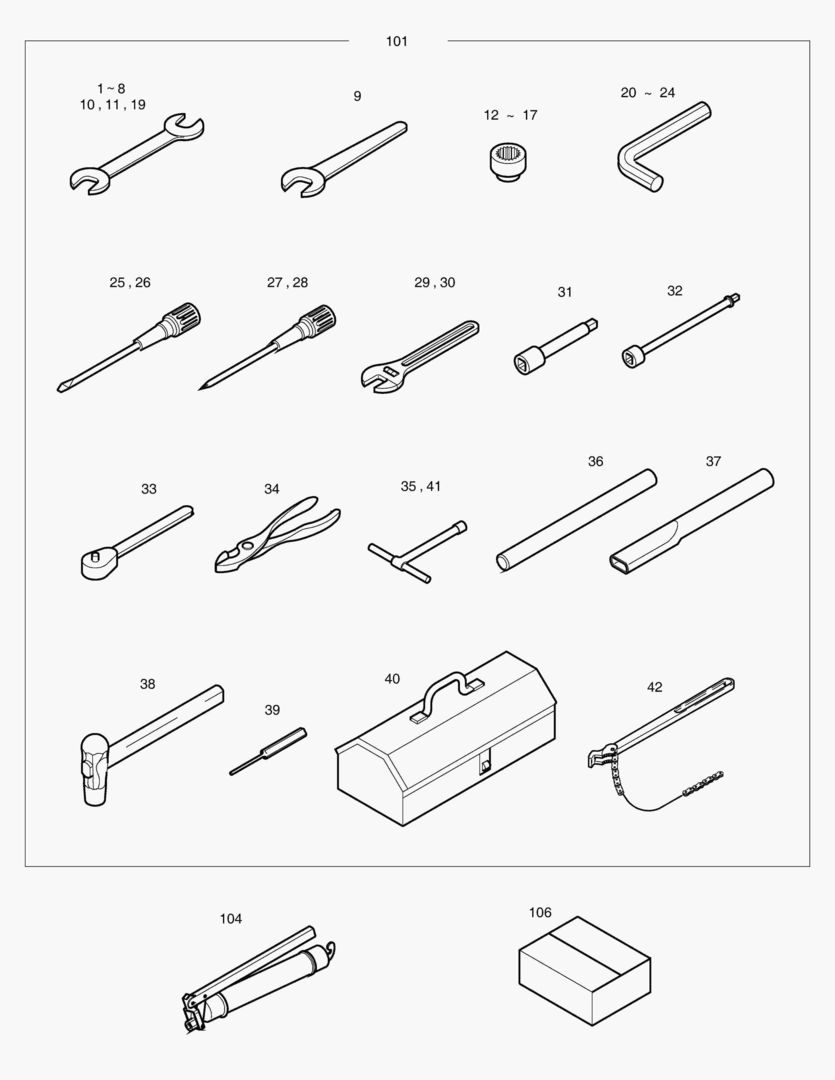 101

1 ~ 8
10 , 11 , 19

9

12 ~ 17

20 ~ 24

25 , 26

27 , 28

29 , 30

31

32

33

34

35 , 41

36

37

38

39

40

42

104

106