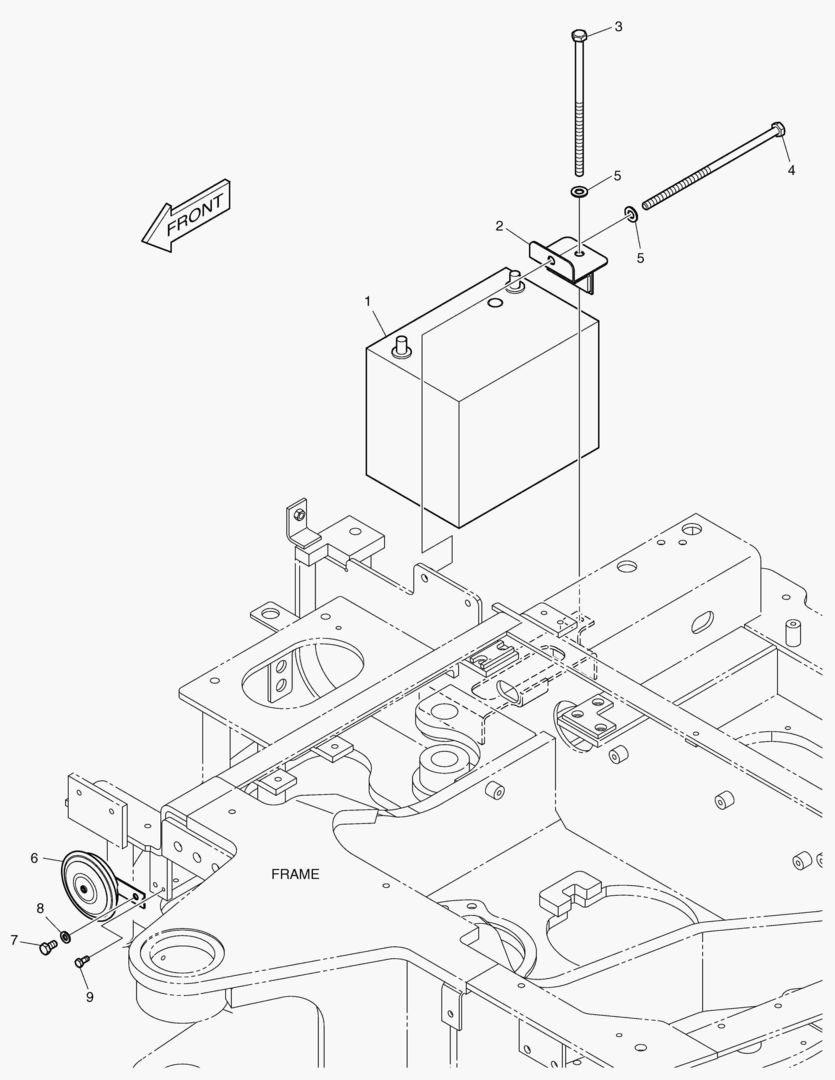 3
4
5
FRONT
2
5
1
6
FRAME
8
7
9