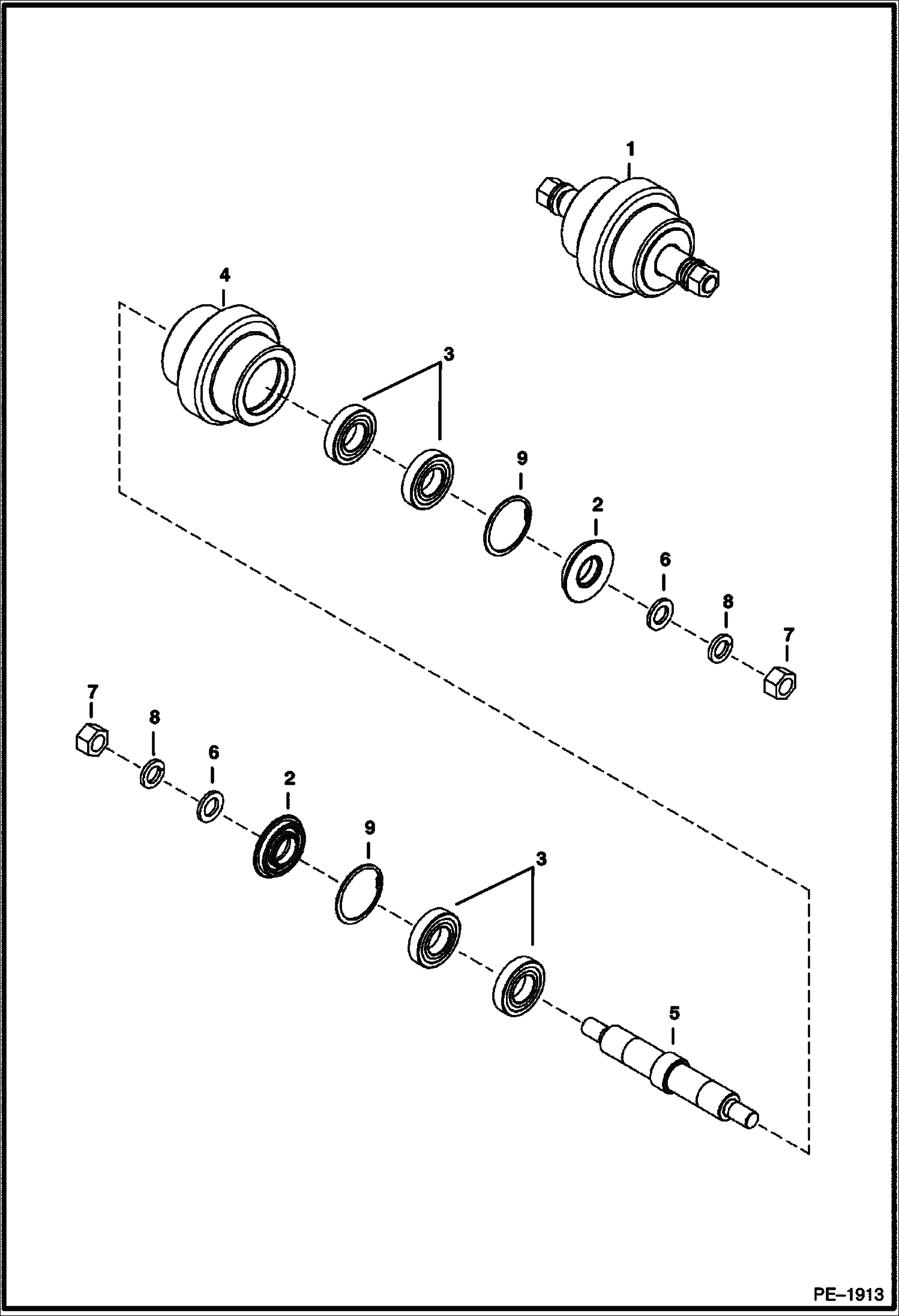 1

4

3

9

2

6

8

7

7

8

6

2

9

3

5

PE–1913