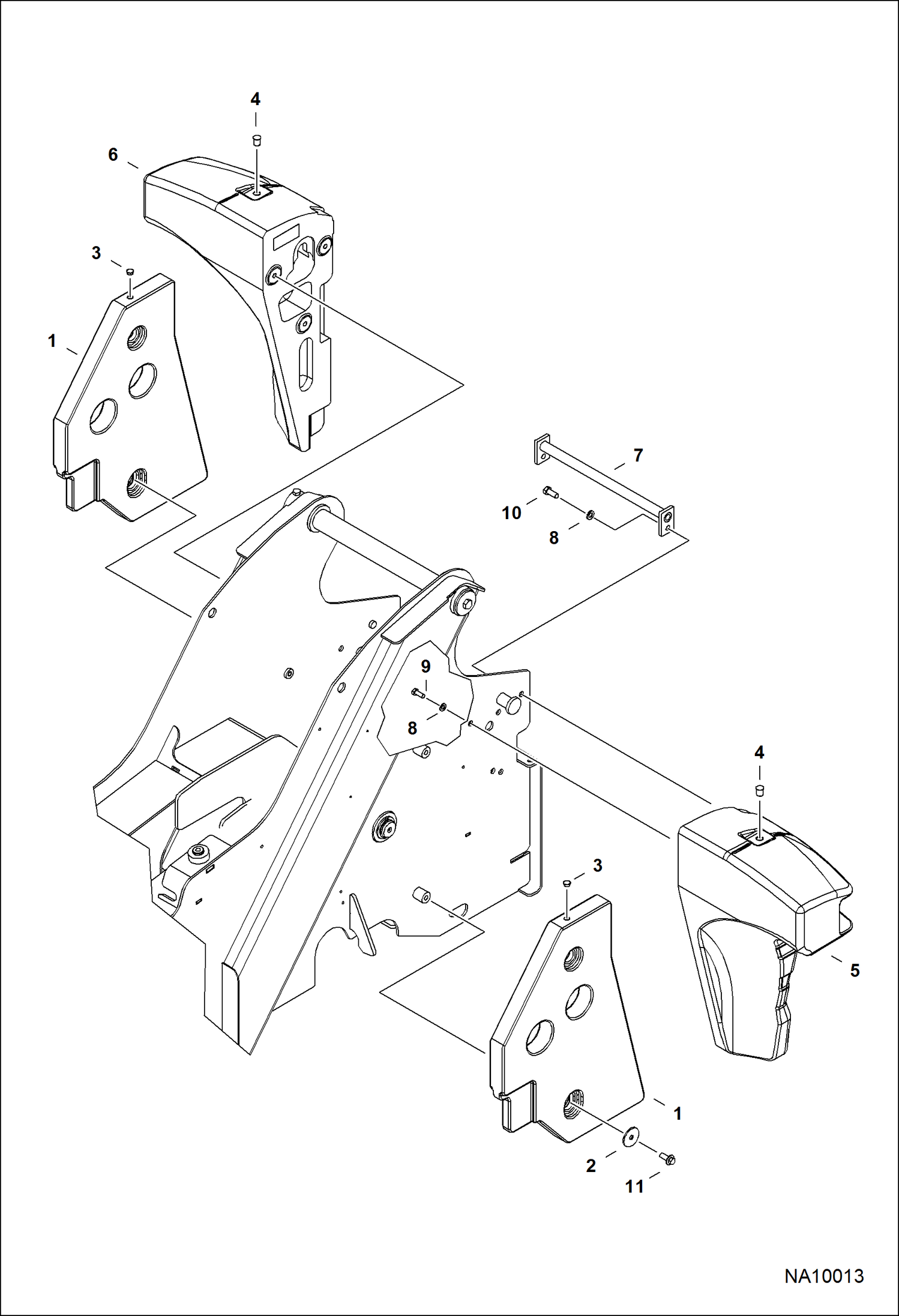 4
6
3
1
7
10
8
9
8
4
3
5
1
2
11
NA10013