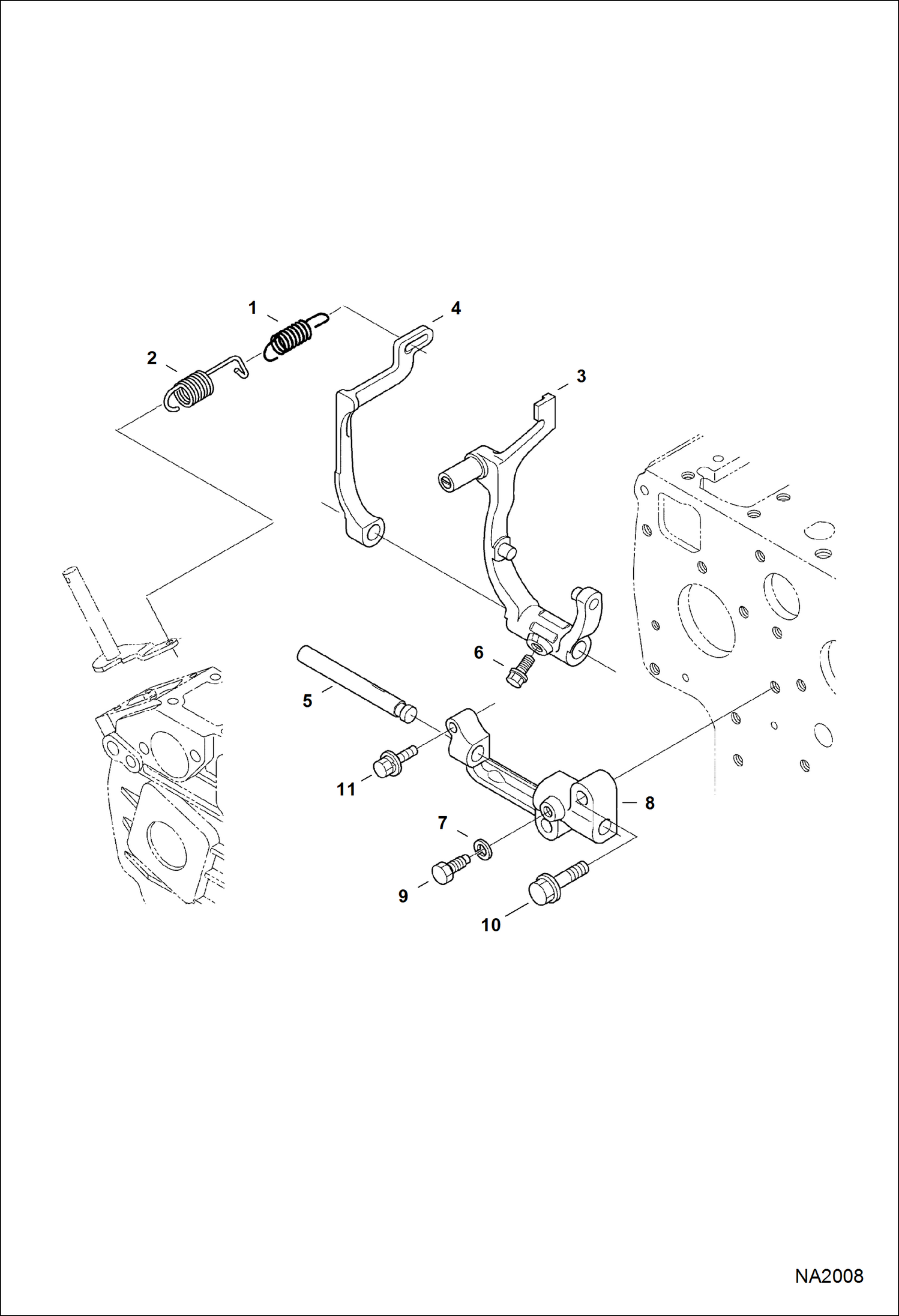 1
4
2
3
6
5
11
8
7
9
10
NA2008