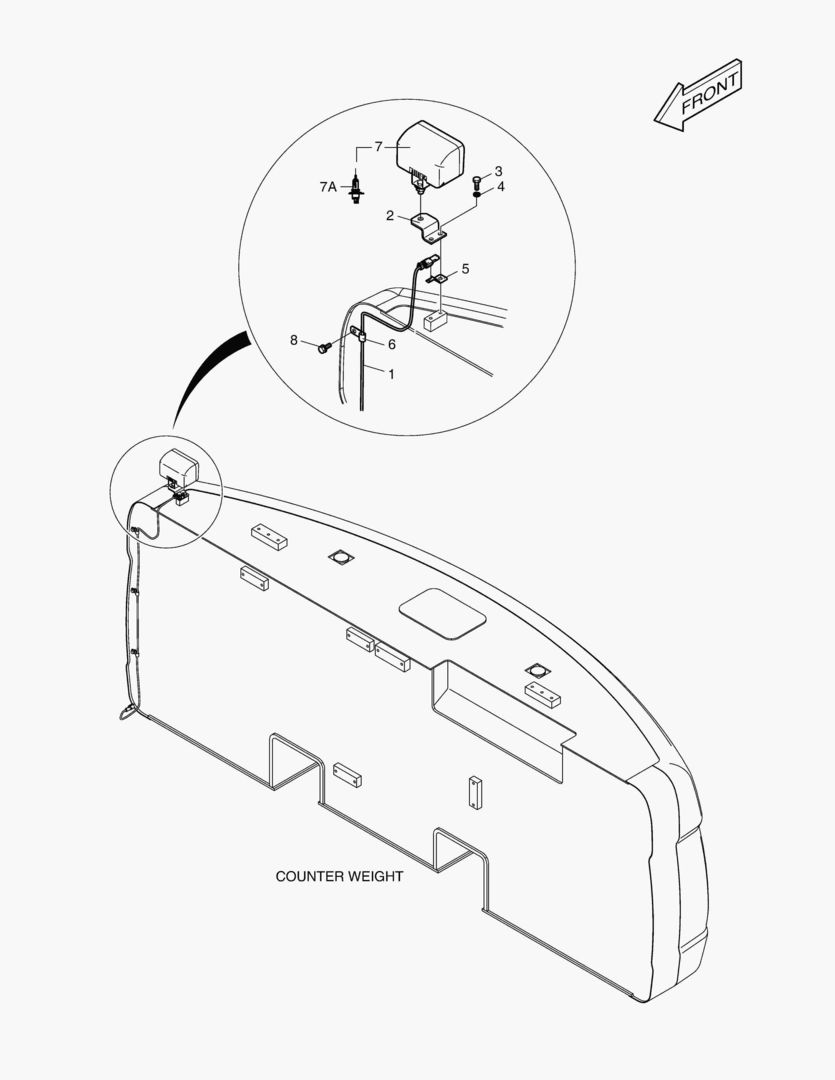 FRONT

7
7A
3
4
2
5
8
6
1

COUNTER WEIGHT