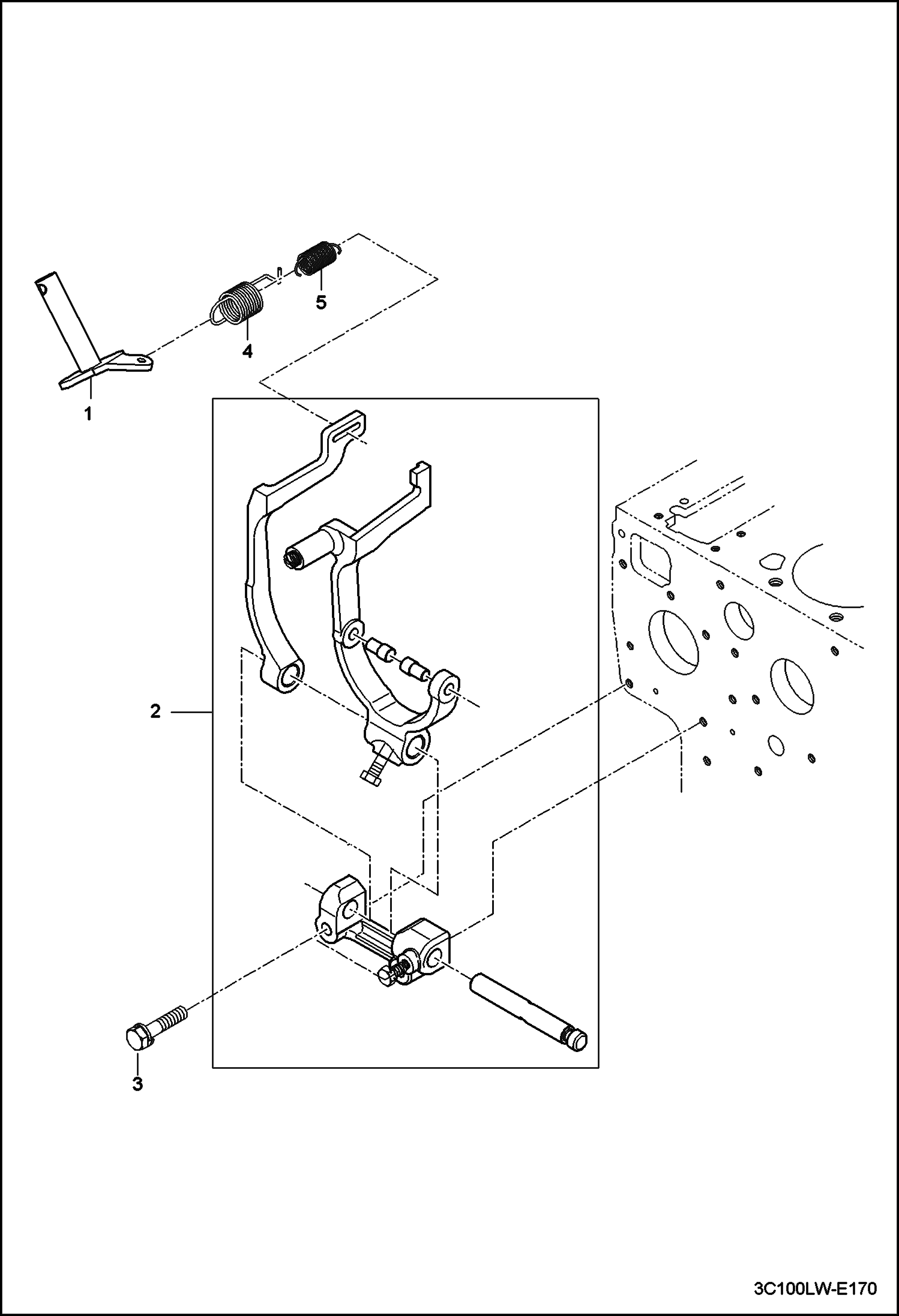 5

4

1

2

3

3C100LW-E170