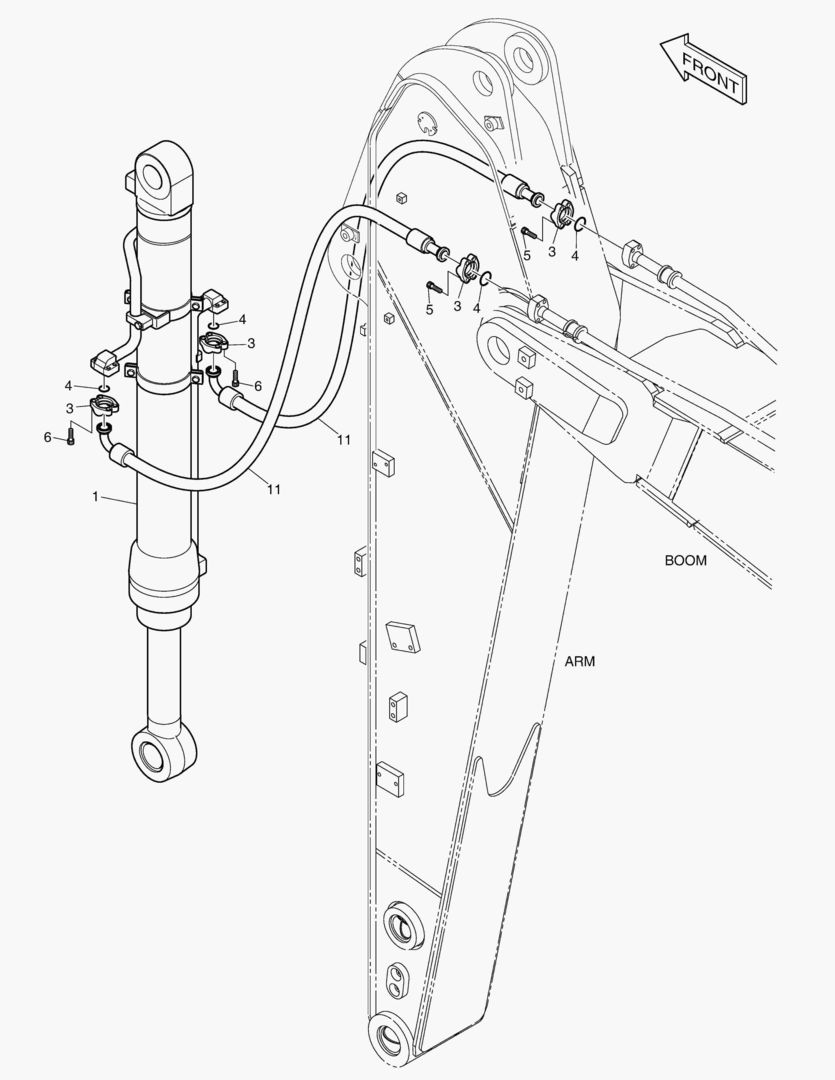 FRONT

5
3
4
5
3
4
4
3
6
4
3
6
11
11
1
BOOM
ARM