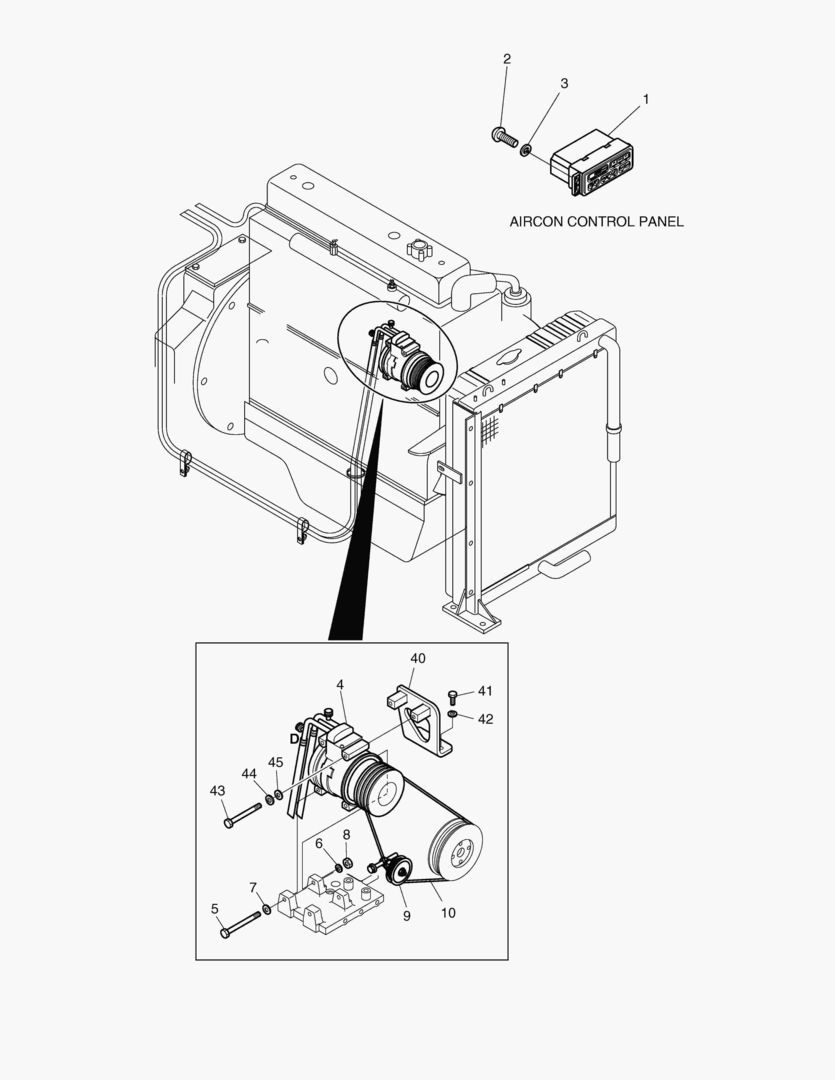 2
3
1
AIRCON CONTROL PANEL
40
4
41
42
D
45
44
43
8
6
7
5
9
10