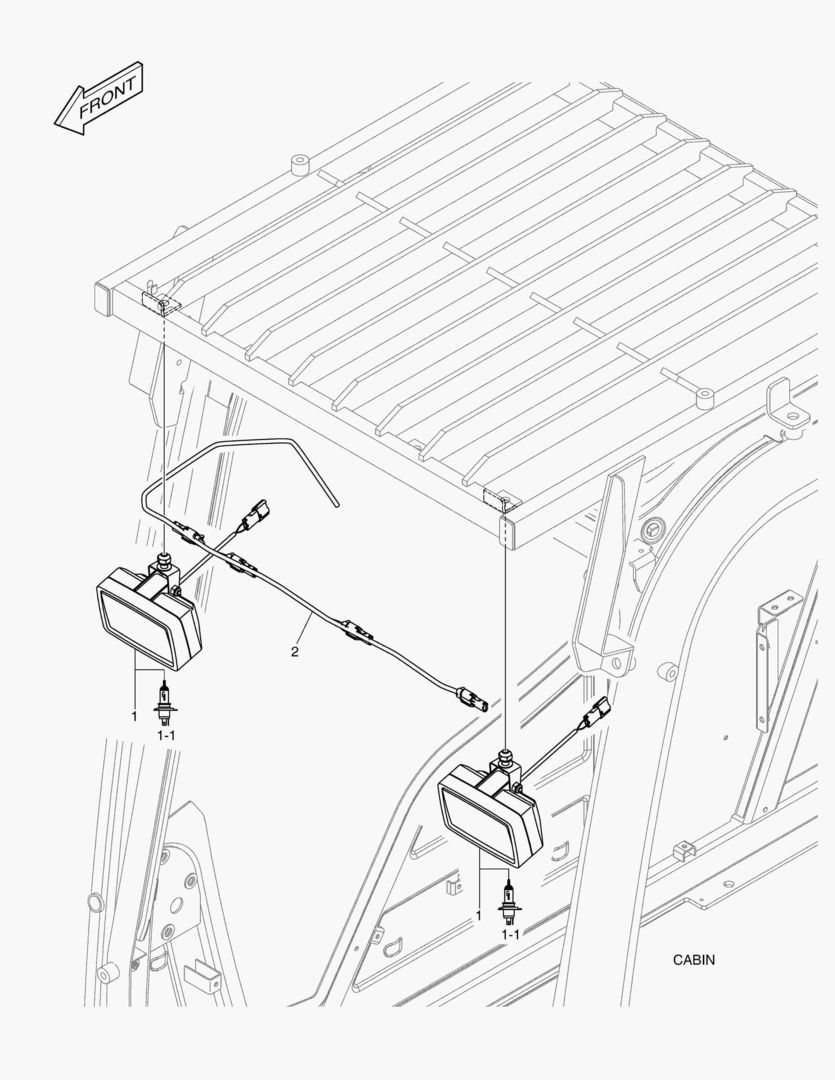 FRONT

2

1

1-1

1

1-1

CABIN