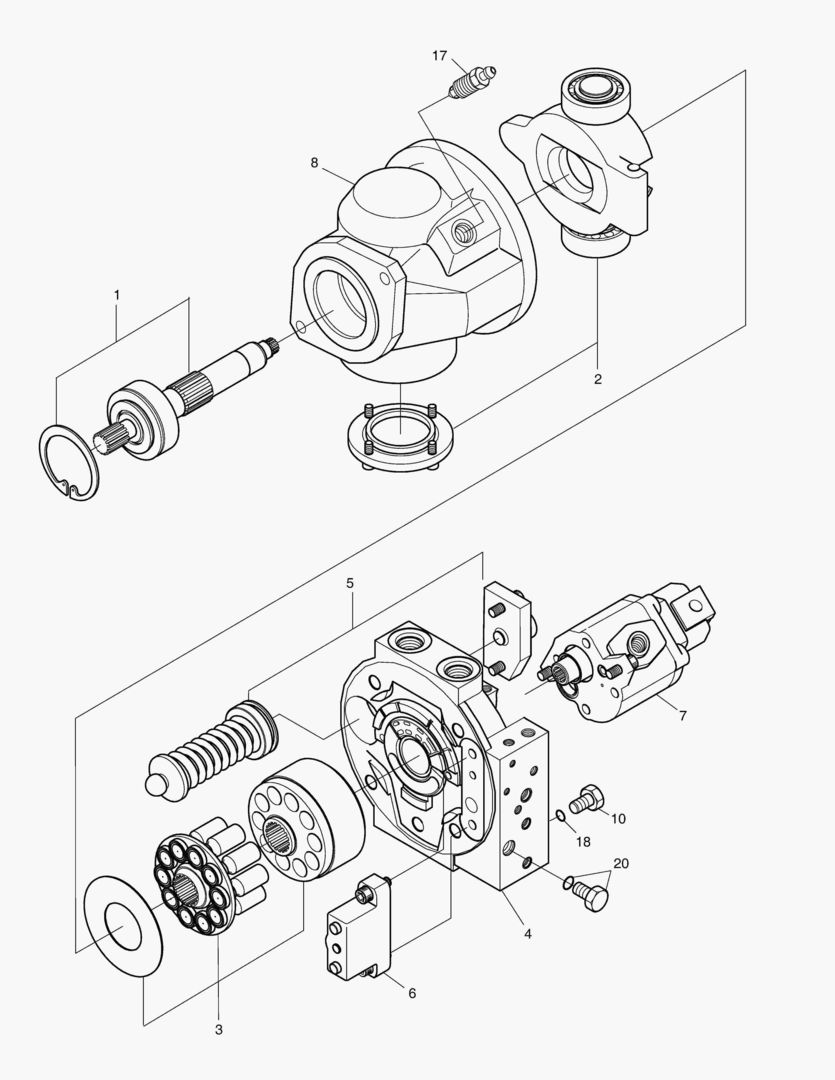 17
8
1
2
5
7
10
18
20
4
6
3