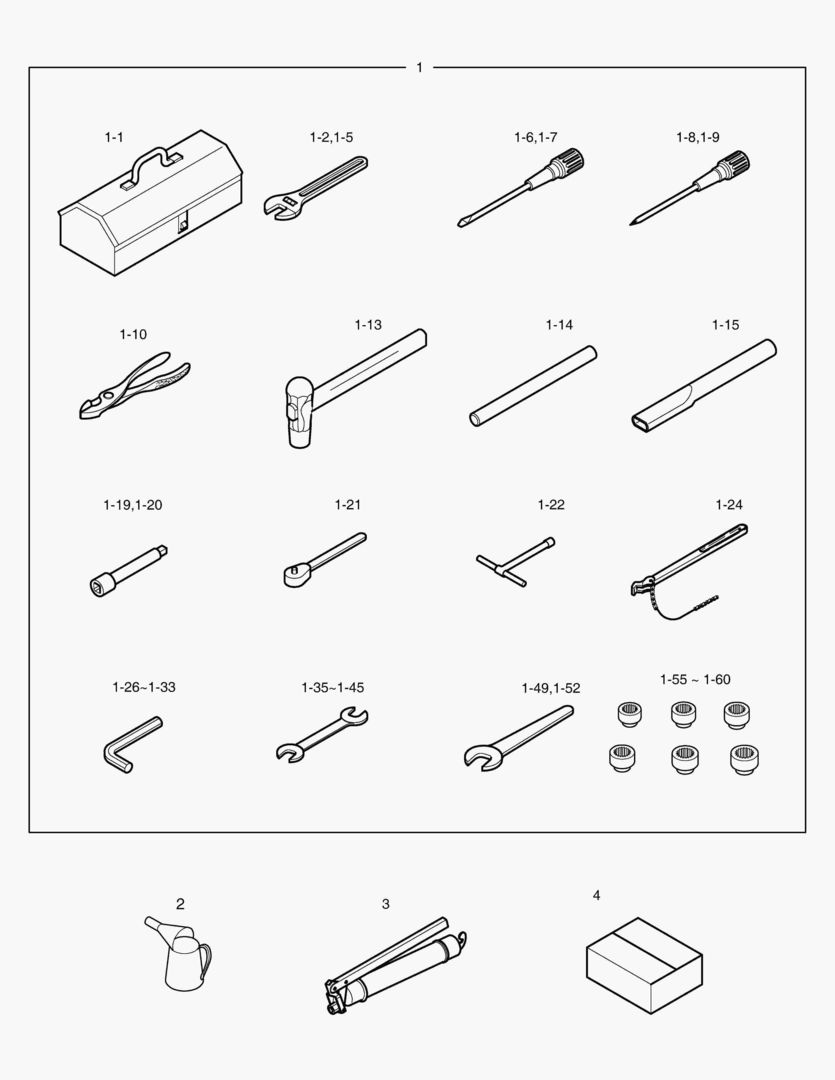 1

1-1

1-2,1-5

1-6,1-7

1-8,1-9

1-10

1-13

1-14

1-15

1-19,1-20

1-21

1-22

1-24

1-26~1-33

1-35~1-45

1-49,1-52

1-55 ~ 1-60

2

3

4