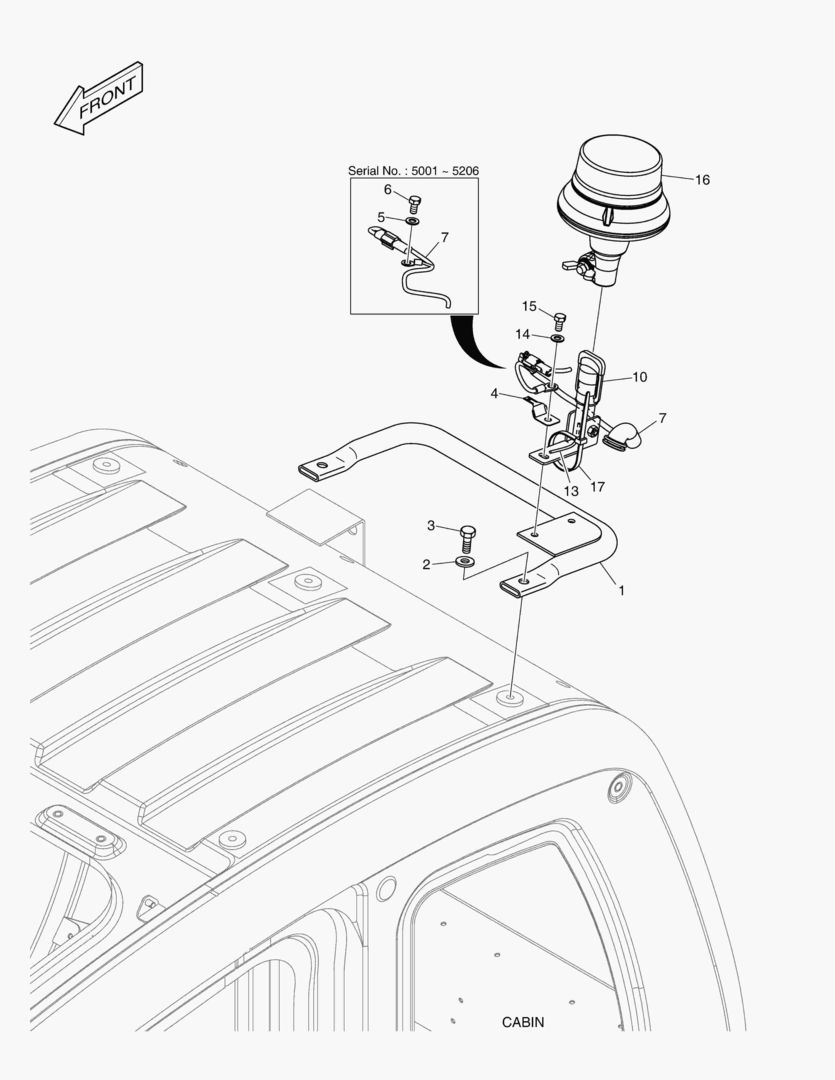 FRONT

Serial No. : 5001 ~ 5206
6
5
7

16
15
14
10
4
7
13
17
3
2
1

CABIN