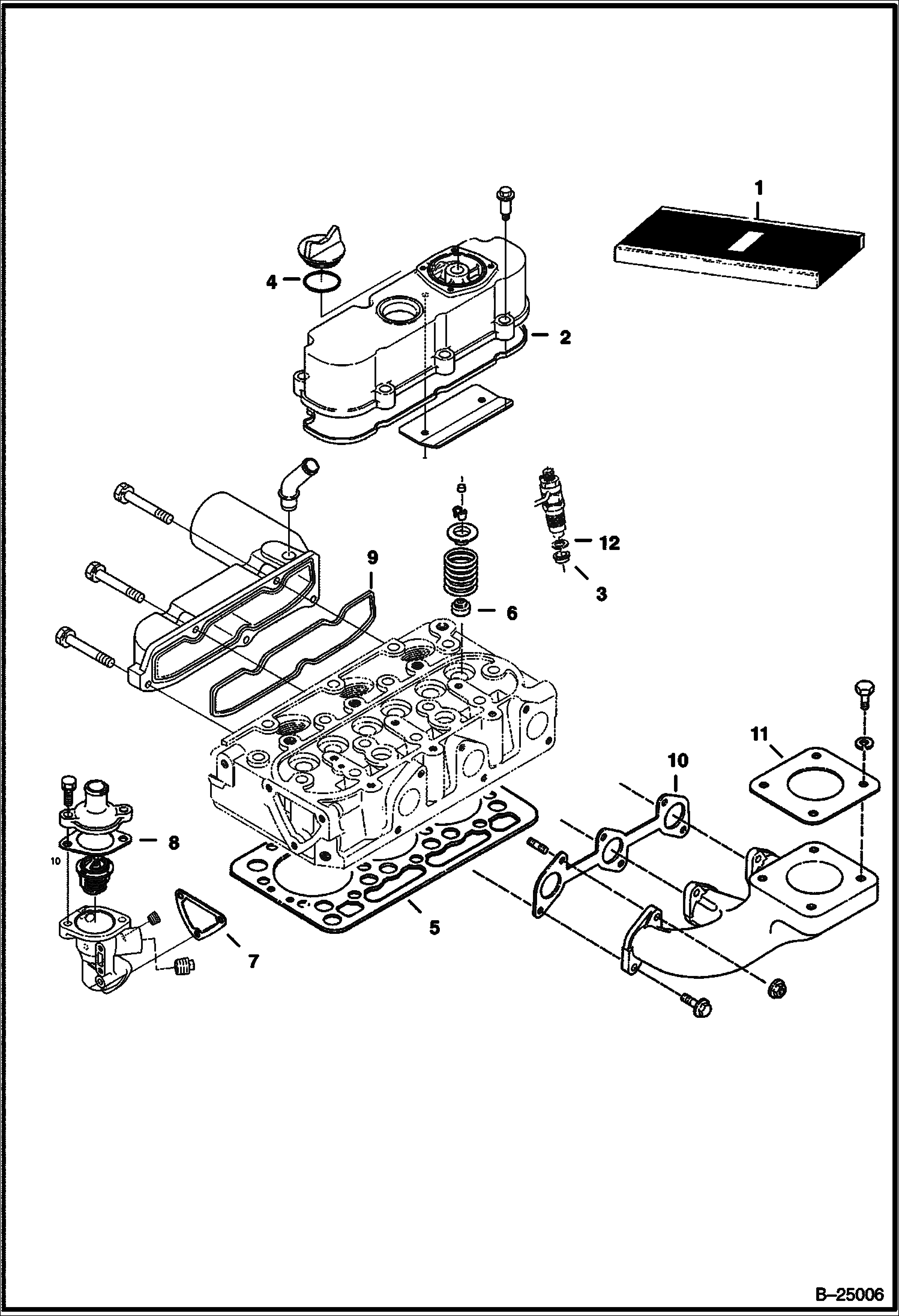 1
4
2
9
12
3
6
11
10
8
10
5
7
B–25006