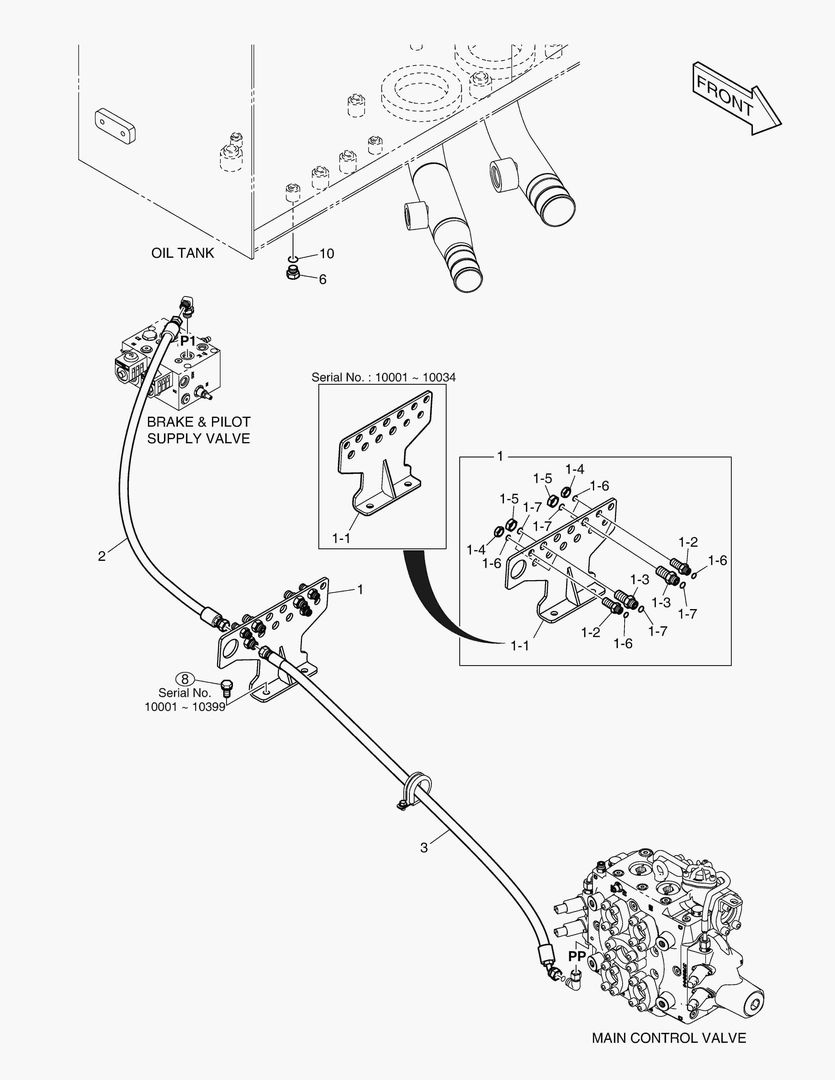 FRONT

OIL TANK

10

6

P1

BRAKE & PILOT SUPPLY VALVE

Serial No. : 10001 ~ 10034

1-1

1

1-5

1-4

1-6

1-5

1-7

1-7

1-4

1-6

1-2

1-6

1-3

1-3

1-7

1-2

1-7

1-6

1-1

2

1

8

Serial No. 10001 ~ 10399

3

PP

MAIN CONTROL VALVE