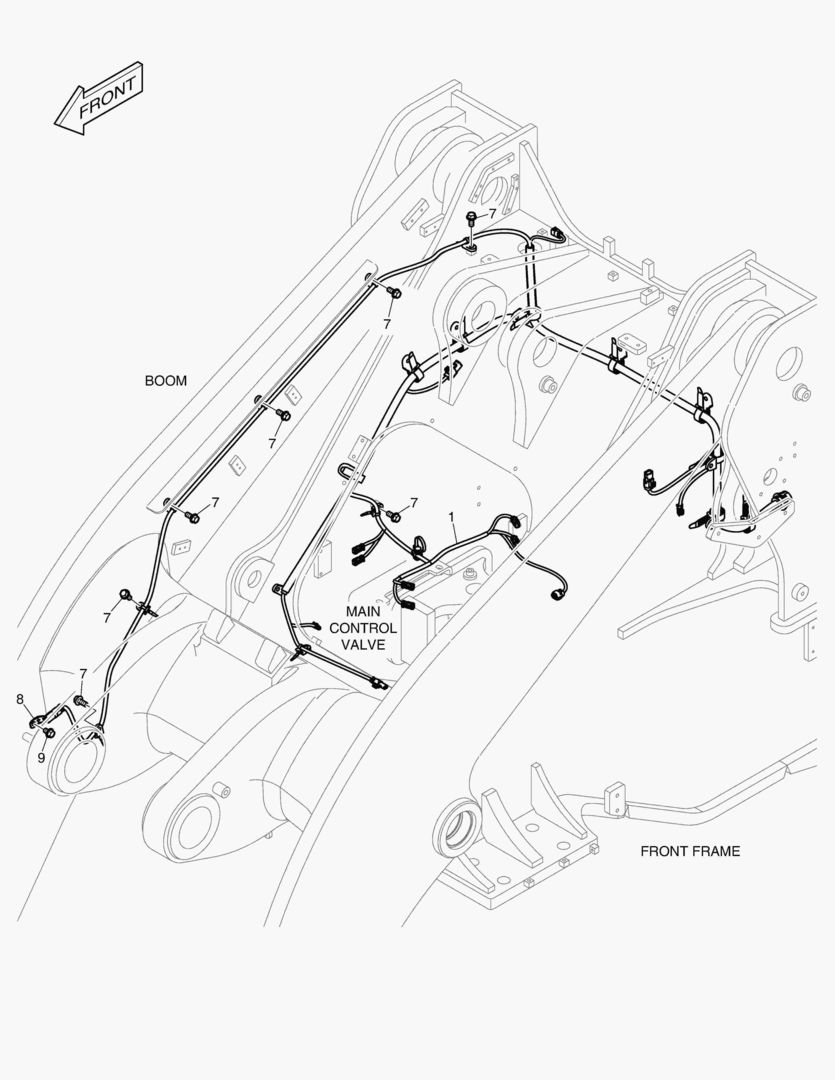 FRONT

7

7

BOOM

7

7

7

1

7

MAIN CONTROL VALVE

7

8

9

FRONT FRAME