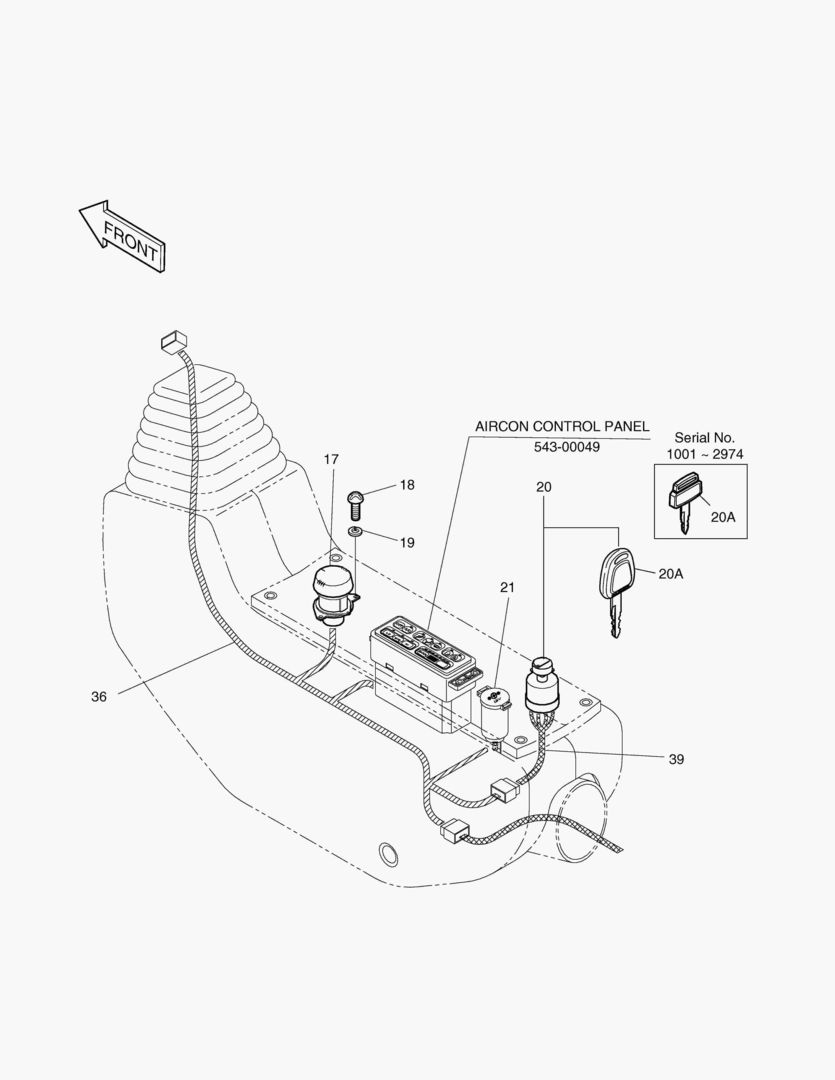 FRONT

AIRCON CONTROL PANEL
543-00049

Serial No.
1001 ~ 2974

17
18
19
20
20A
20A
21
36
39