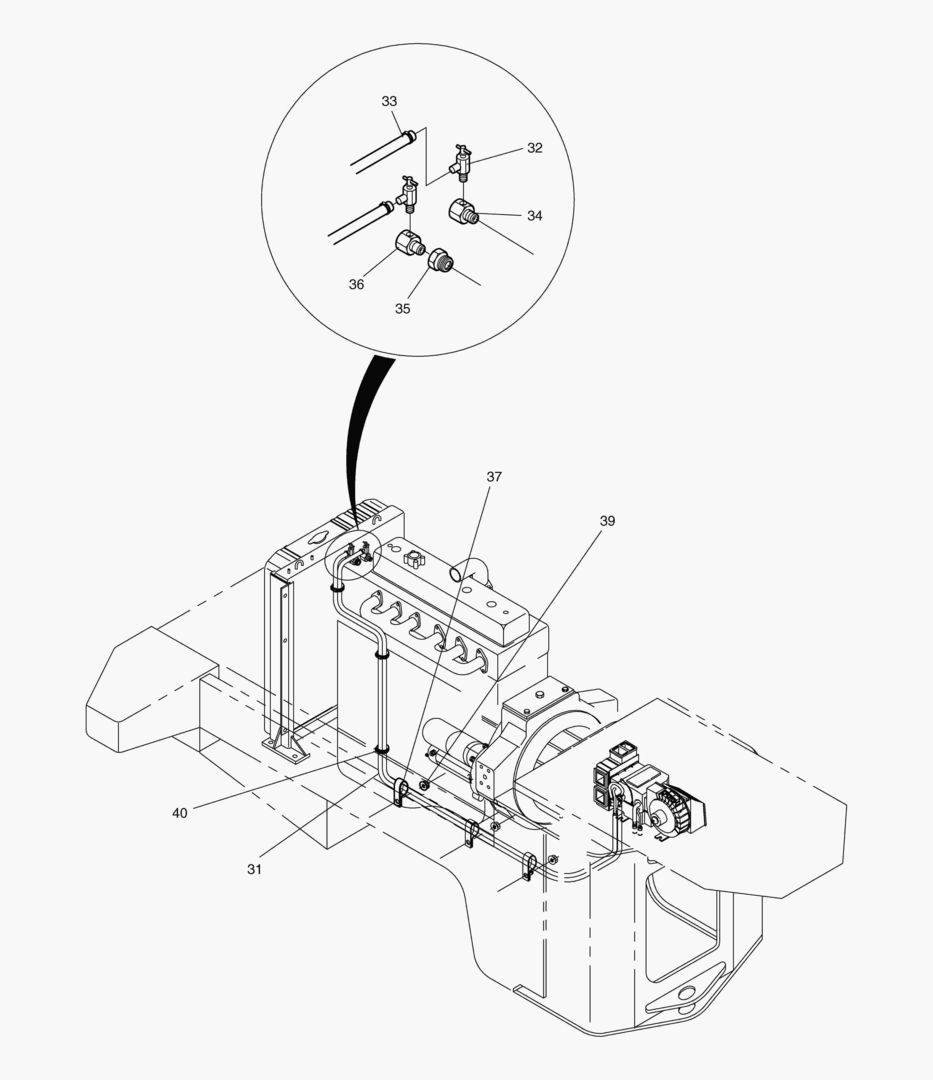 33
32
34
36
35
37
39
40
31