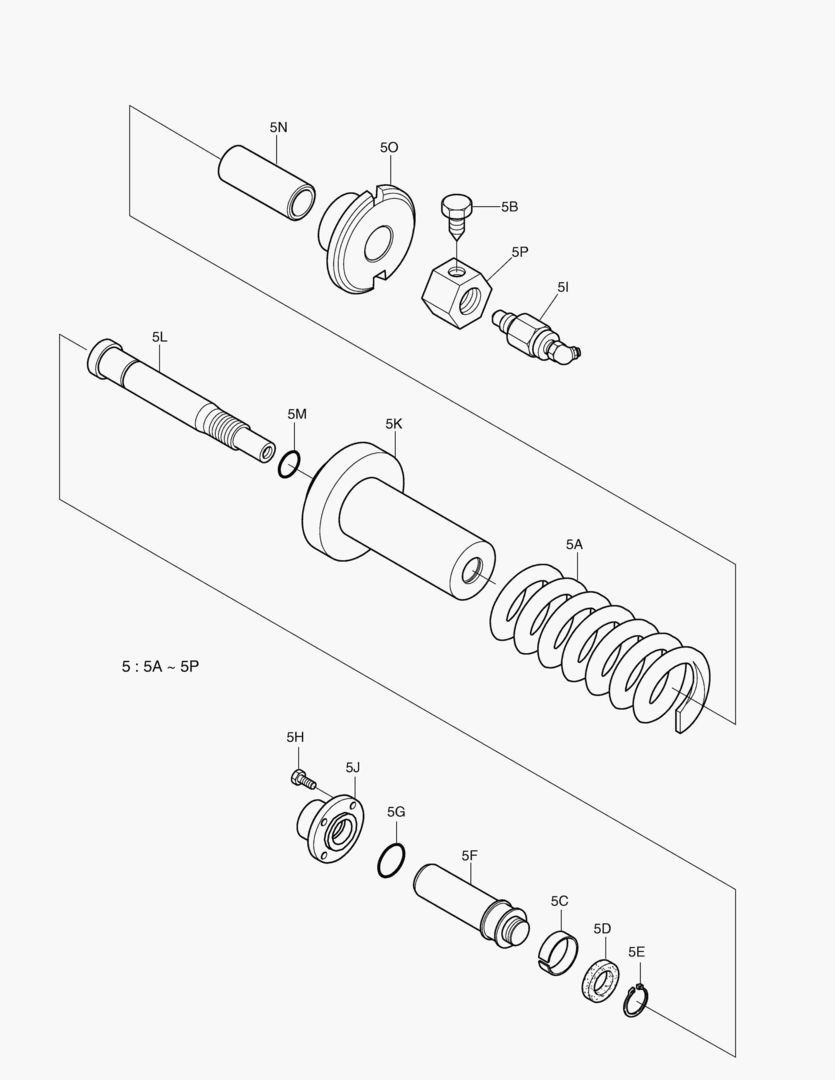 5N
5O
5B
5P
5I
5L
5M
5K
5A
5 : 5A ~ 5P
5H
5J
5G
5F
5C
5D
5E