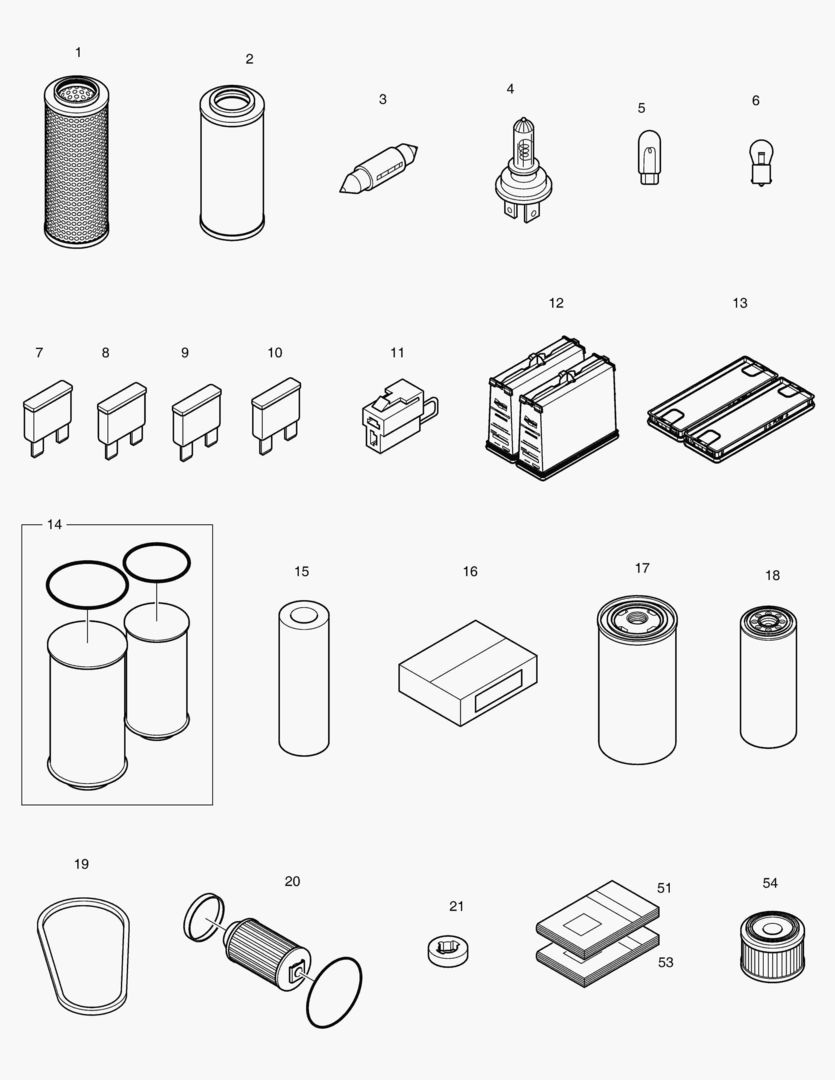 1
2
3
4
5
6
7
8
9
10
11
12
13
14
15
16
17
18
19
20
21
51
53
54