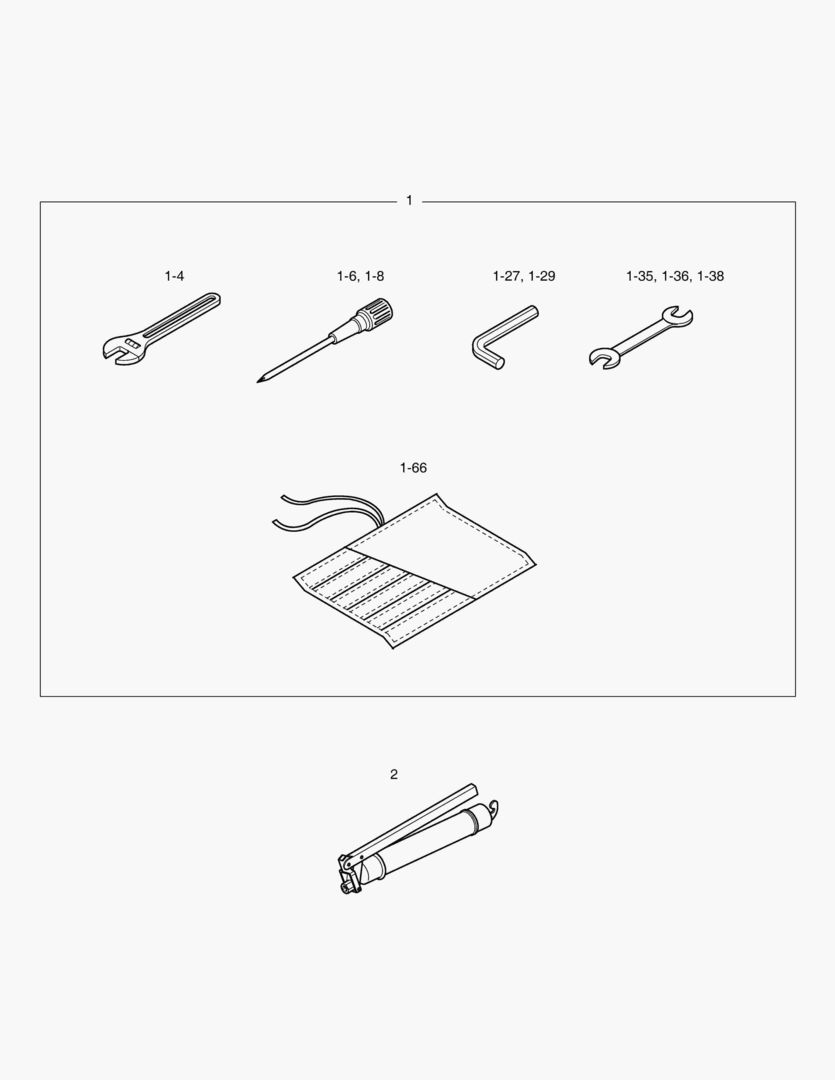 1

1-4

1-6, 1-8

1-27, 1-29

1-35, 1-36, 1-38

1-66

2