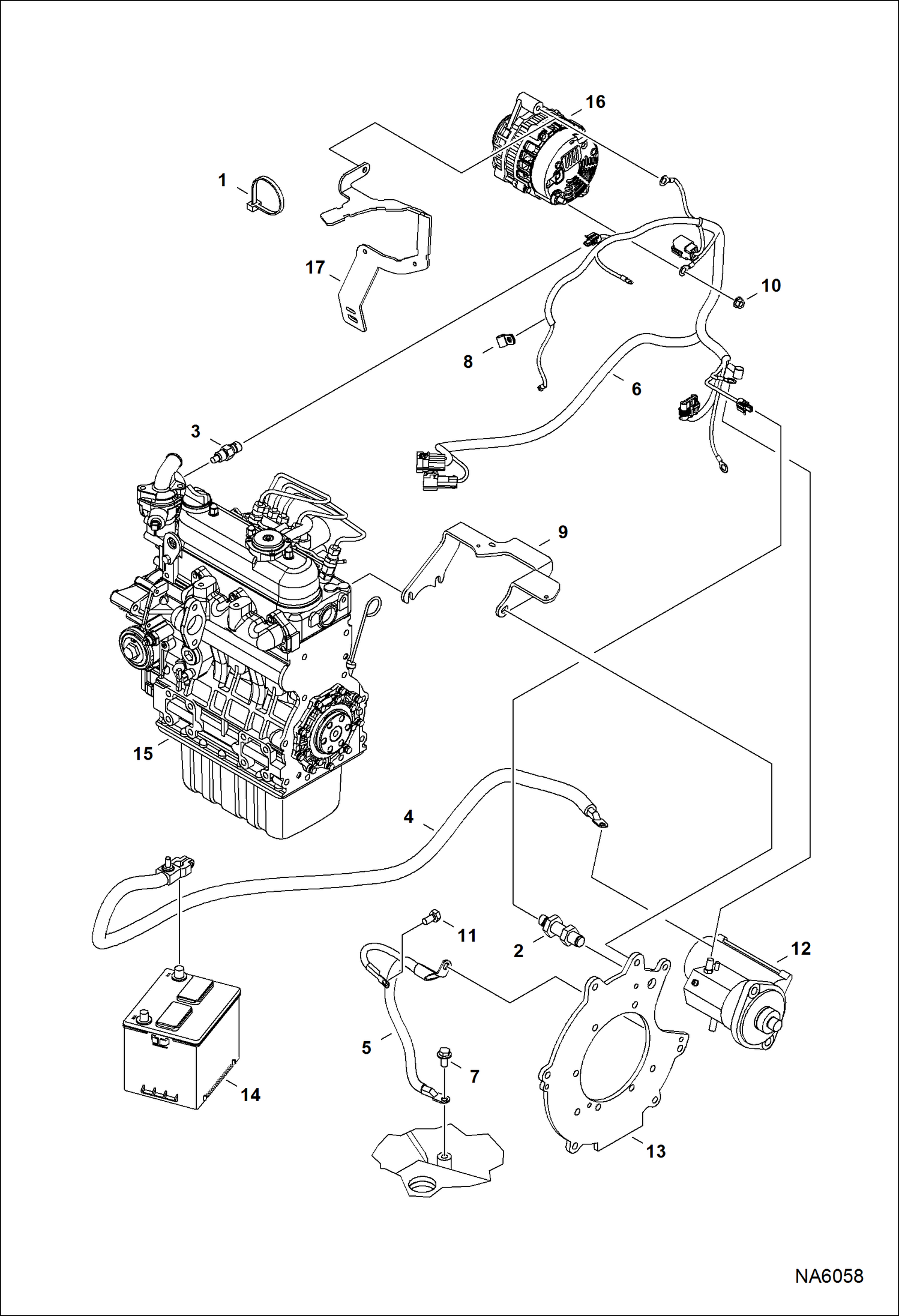 16
1
17
10
8
6
3
9
15
4
11
2
12
5
7
14
13
NA6058