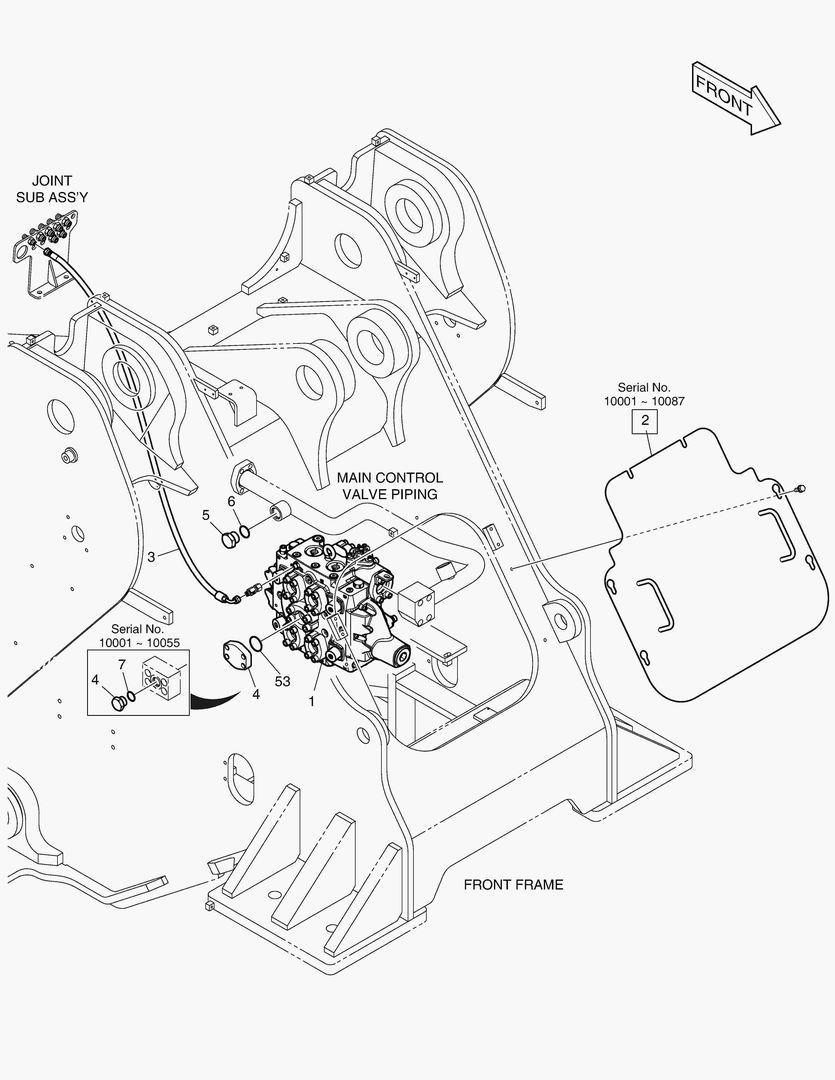 FRONT

JOINT
SUB ASS'Y

Serial No.
10001 ~ 10087

2

MAIN CONTROL
VALVE PIPING

6

5

3

Serial No.
10001 ~ 10055

7

4

4

53

1

FRONT FRAME