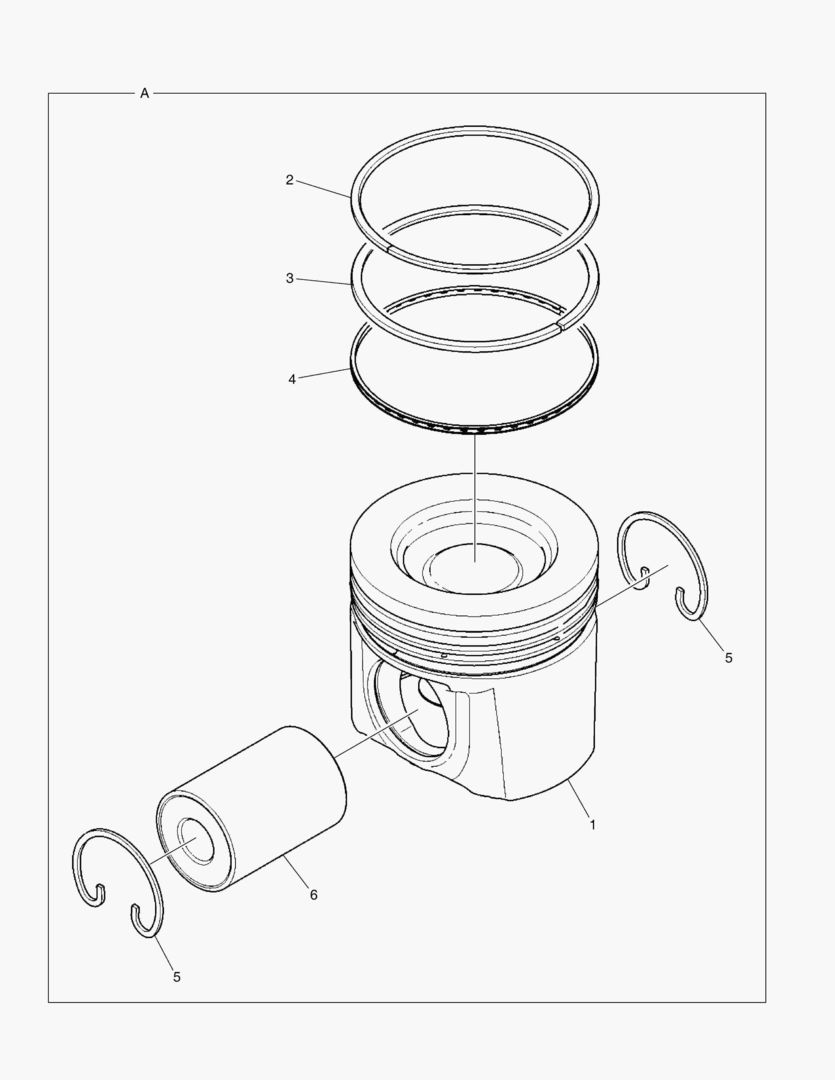 A

2

3

4

5

1

6

5