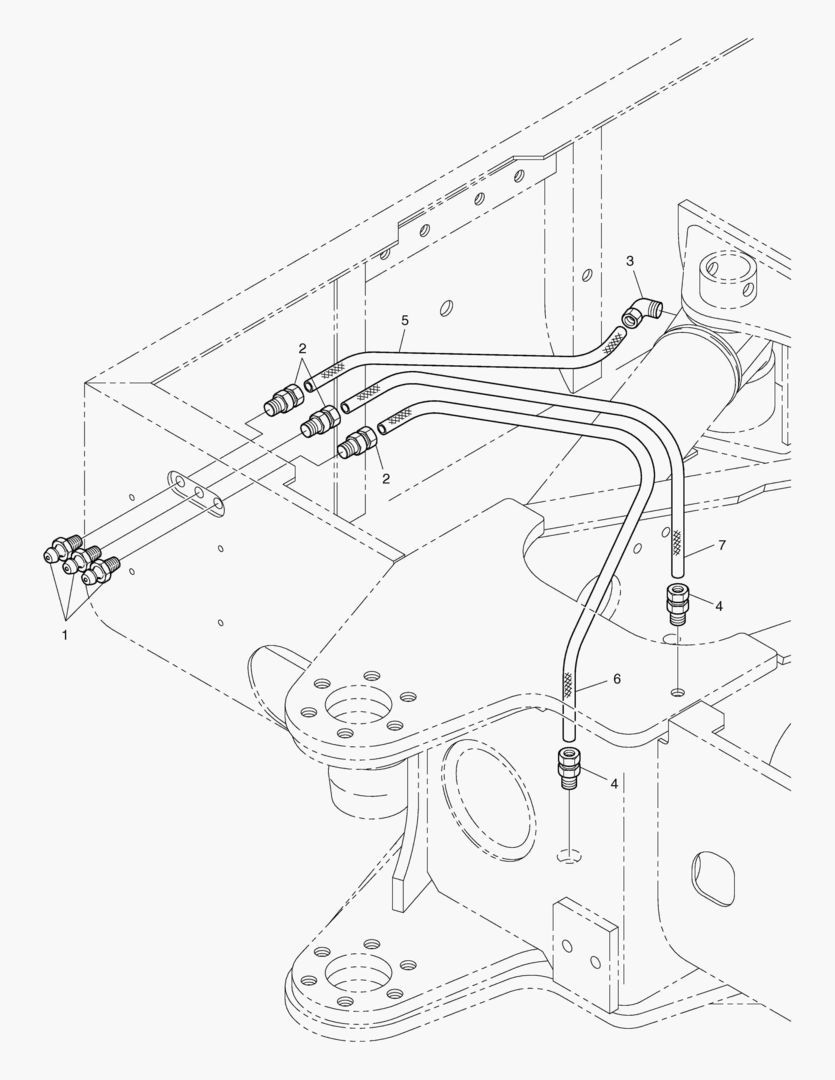 3
5
2
2
7
4
1
6
4