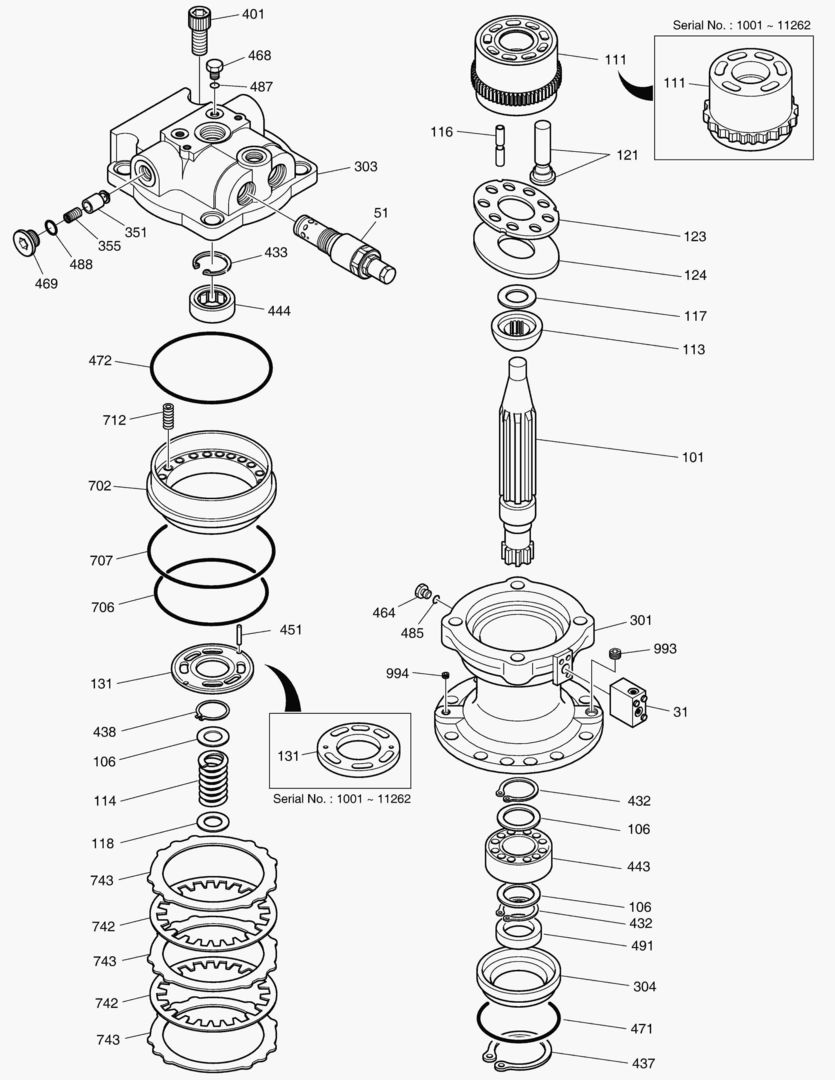 401
468
487
303
51
351
355
488
469
433
444
472
712
702
707
706
451
131
438
106
114
118
743
742
743
742
743
131
Serial No. : 1001 ~ 11262
Serial No. : 1001 ~ 11262
111
111
116
121
123
124
117
113
101
464
485
301
993
994
31
432
106
443
106
432
491
304
471
437