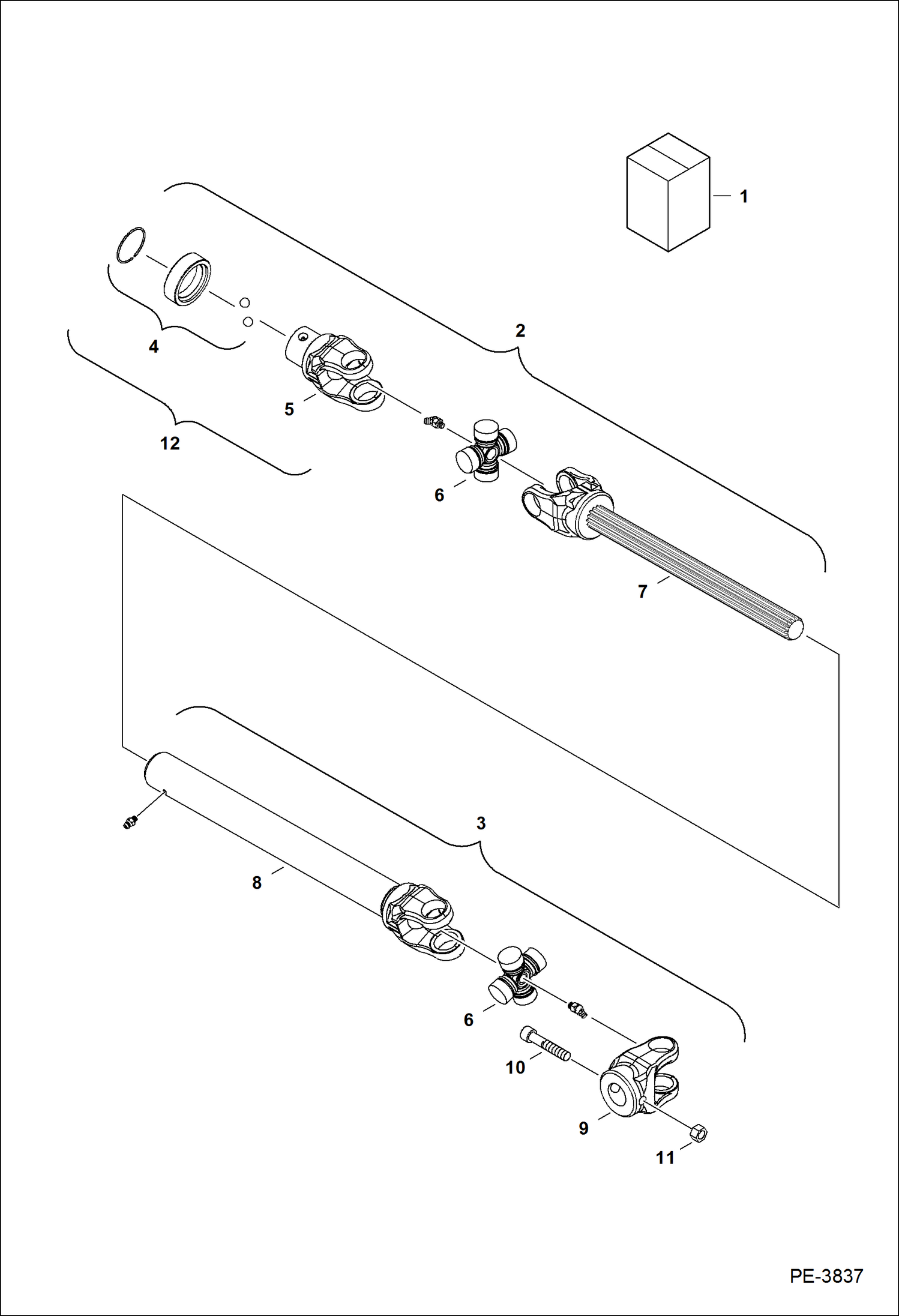 1

2

4

5

12

6

7

3

8

6

10

9

11

PE-3837