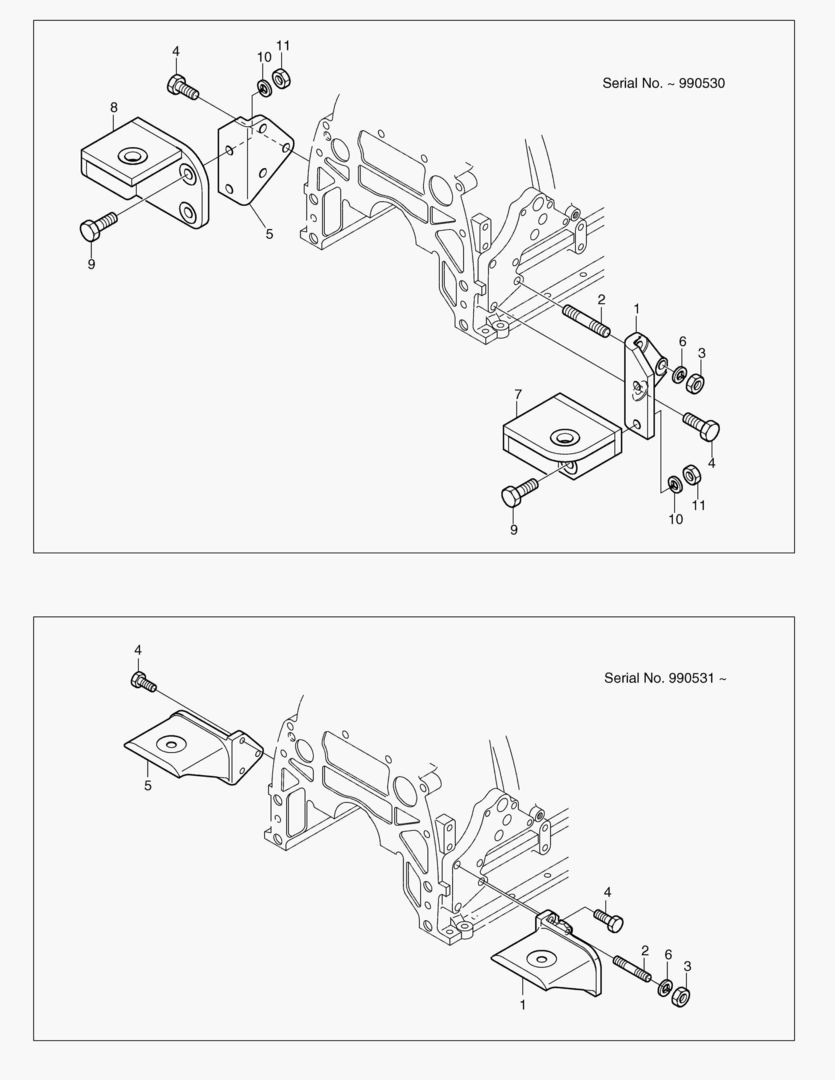 Serial No. ~ 990530

4
10
11
8
5
9
2
1
6
3
7
4
9
10
11

Serial No. 990531 ~

4
5
4
2
6
3
1