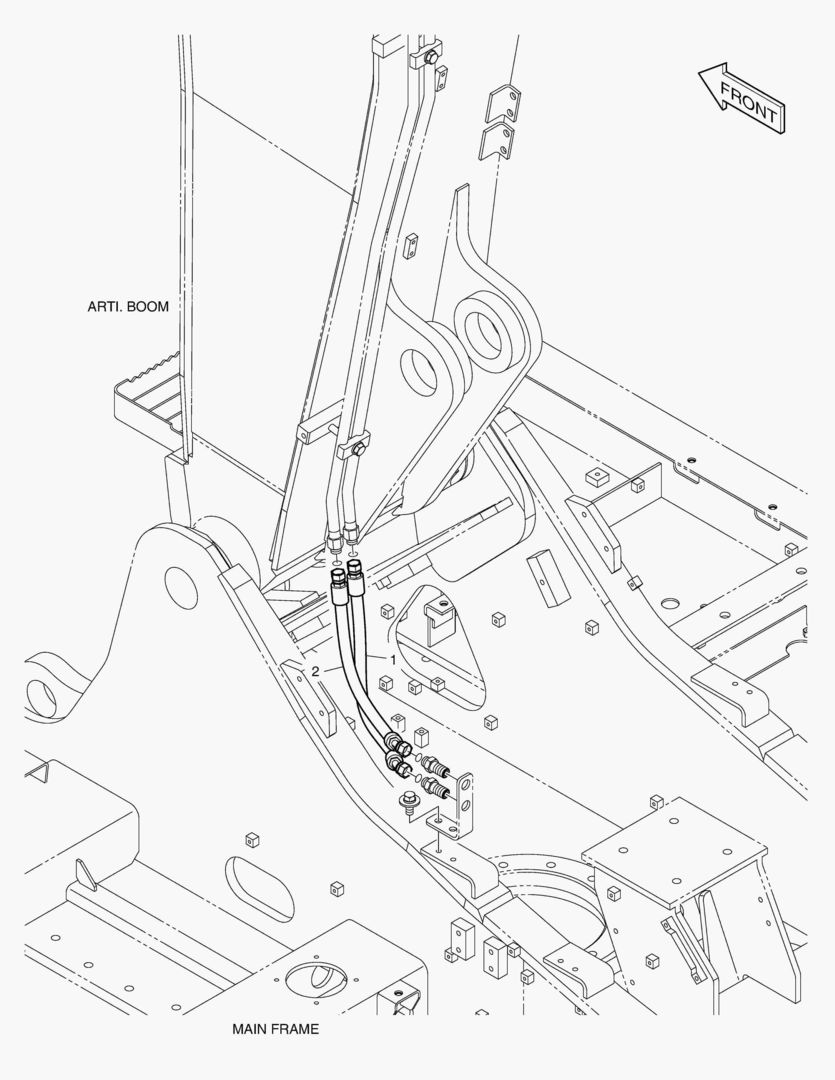 FRONT

ARTI. BOOM

2

1

MAIN FRAME