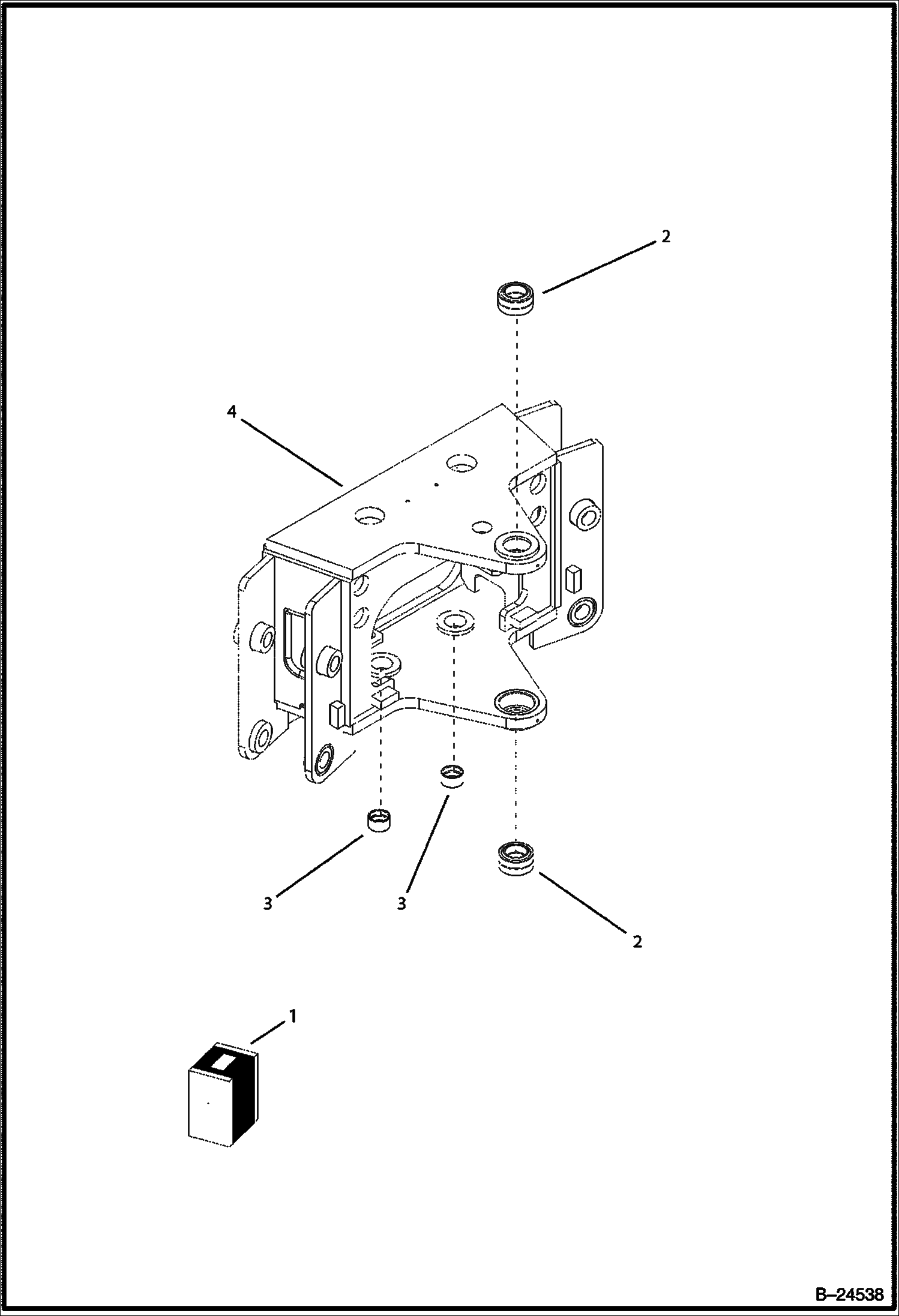 2

4

3

3

2

1

B–24538